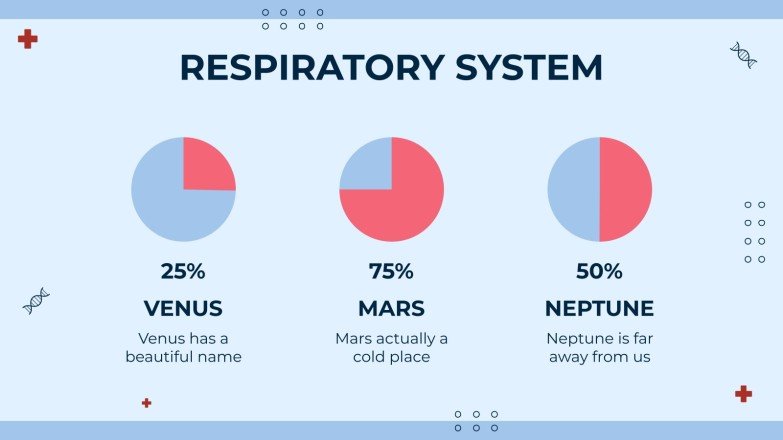 RESPIRATORY SYSTEM

25%

VENUS

Venus has a beautiful name

75%

MARS

Mars actually a cold place

50%

NEPTUNE

Neptune is far away from us