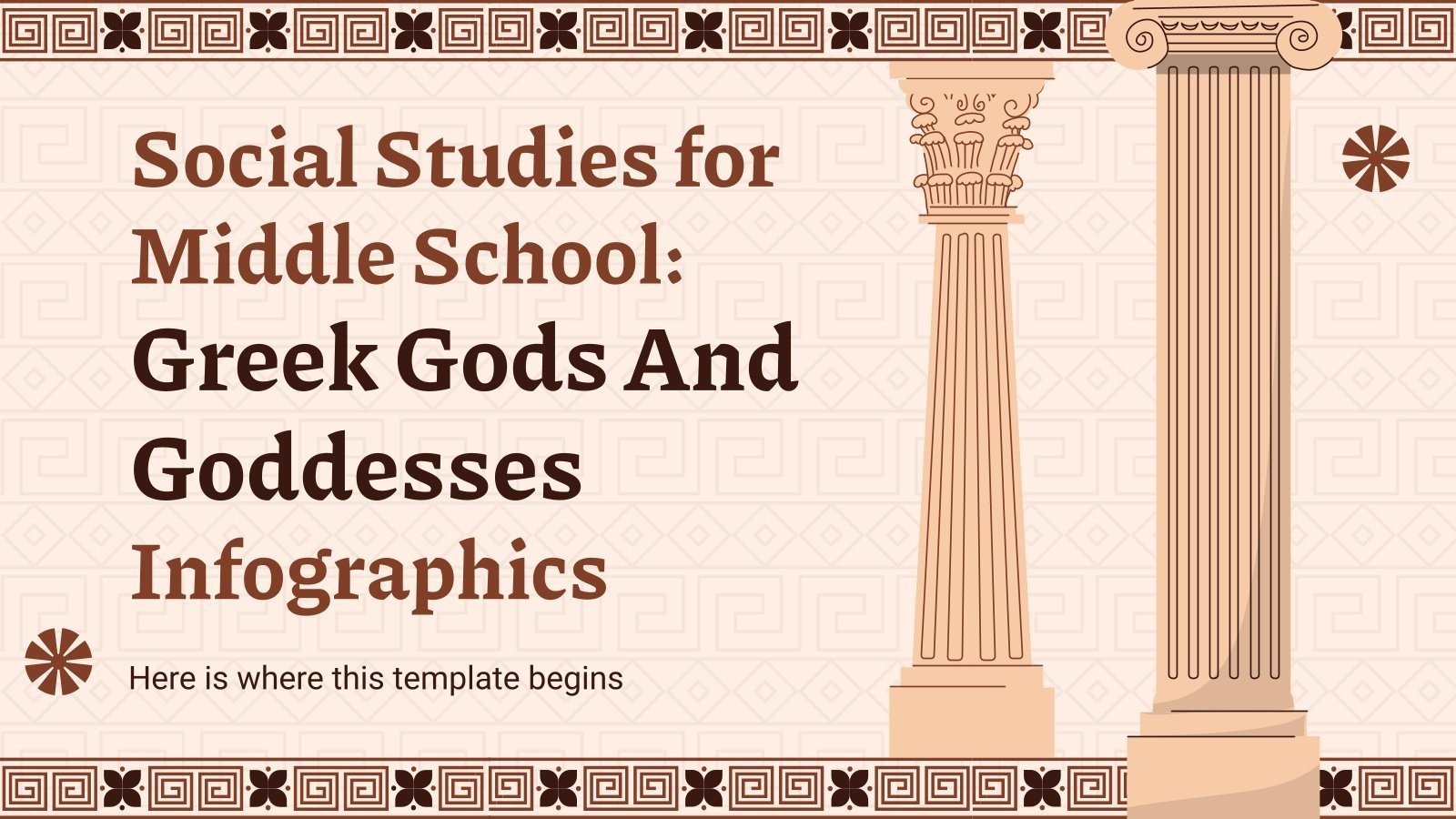 Social Studies for Middle School: Greek Gods And Goddesses Infographics

Here is where this template begins