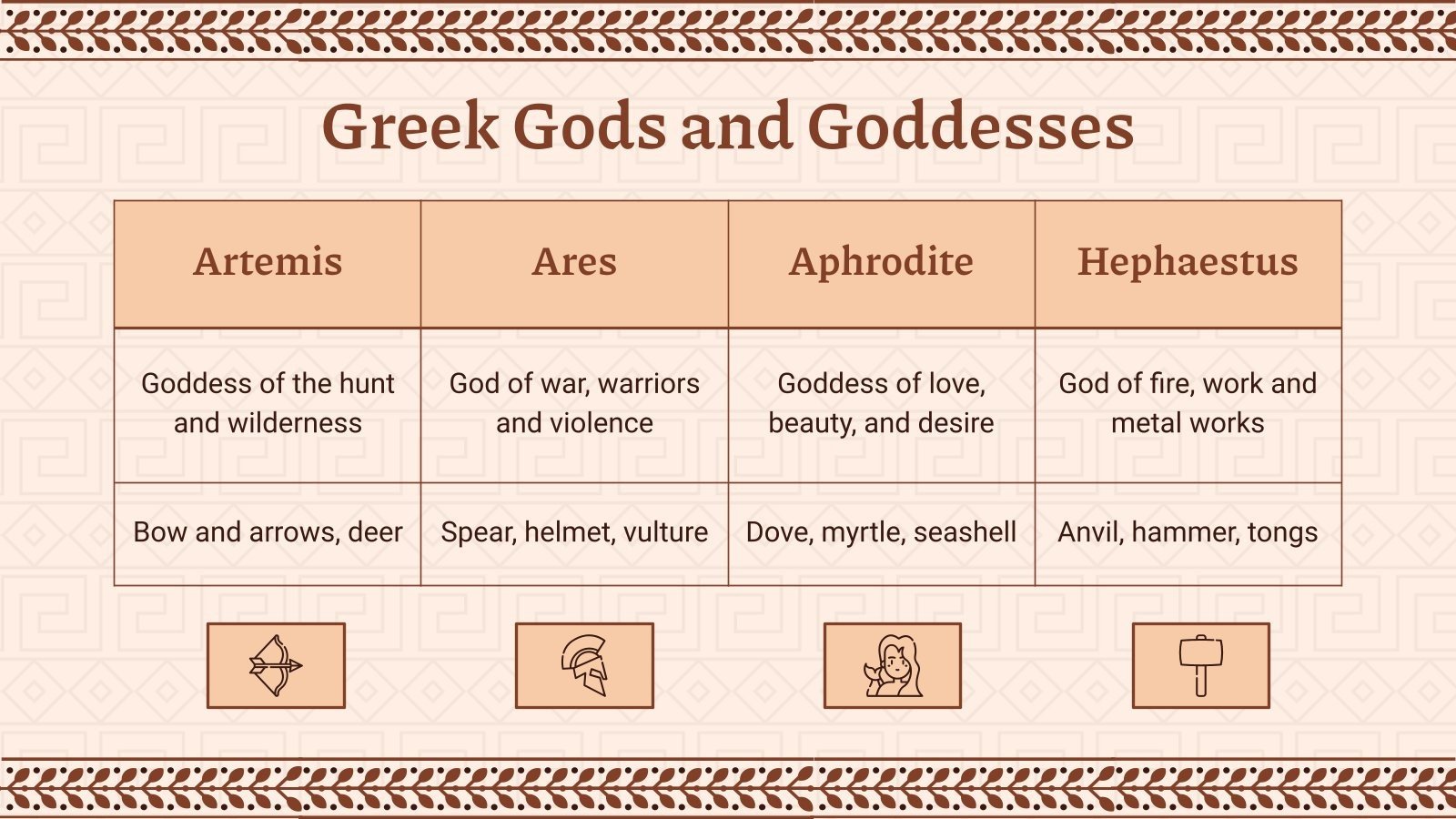 Greek Gods and Goddesses

| Artemis | Ares | Aphrodite | Hephaestus |
|---|---|---|---|
| Goddess of the hunt and wilderness | God of war, warriors and violence | Goddess of love, beauty, and desire | God of fire, work and metal works |
| Bow and arrows, deer | Spear, helmet, vulture | Dove, myrtle, seashell | Anvil, hammer, tongs |