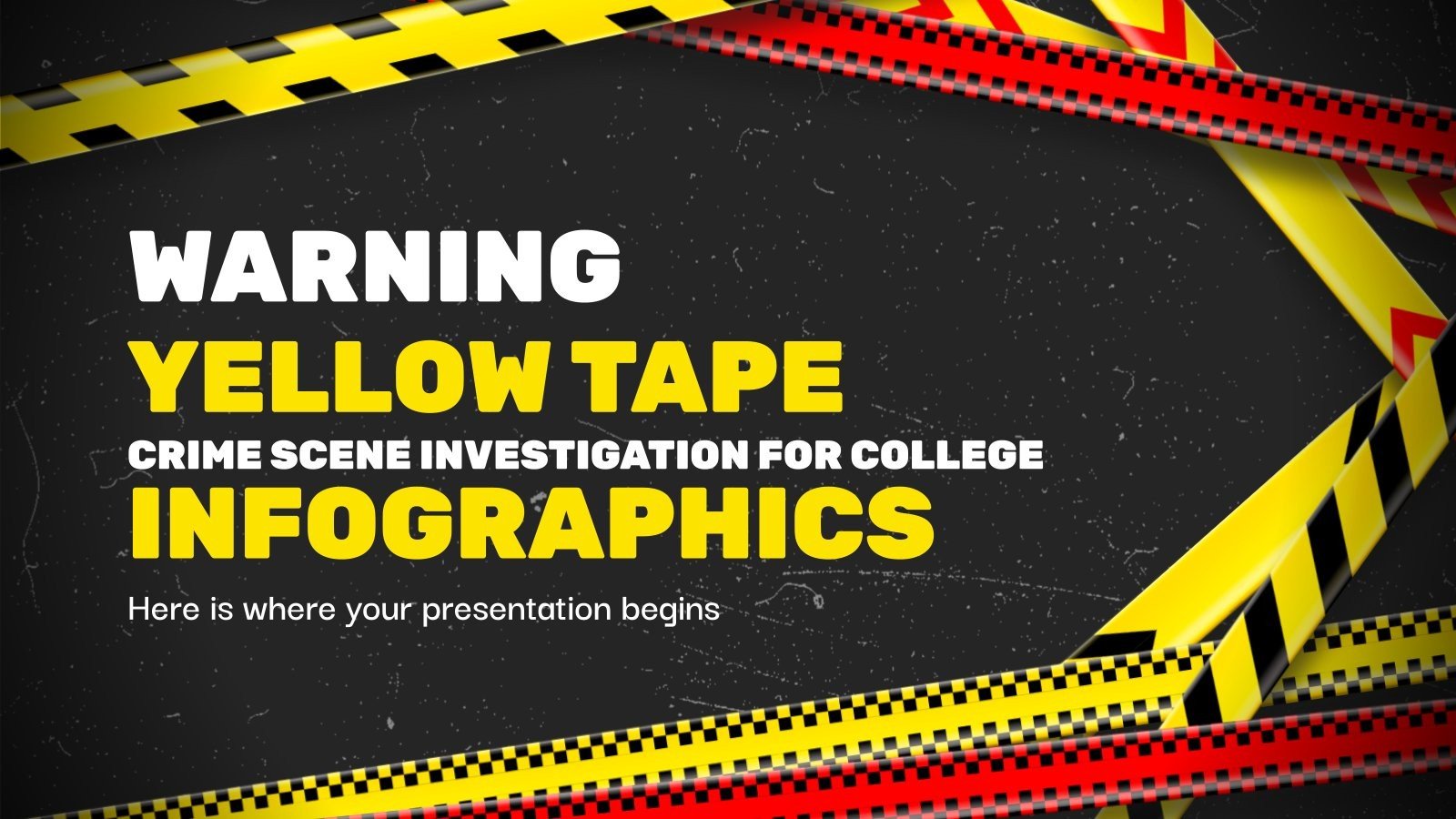 WARNING
YELLOW TAPE
CRIME SCENE INVESTIGATION FOR COLLEGE
INFOGRAPHICS

Here is where your presentation begins