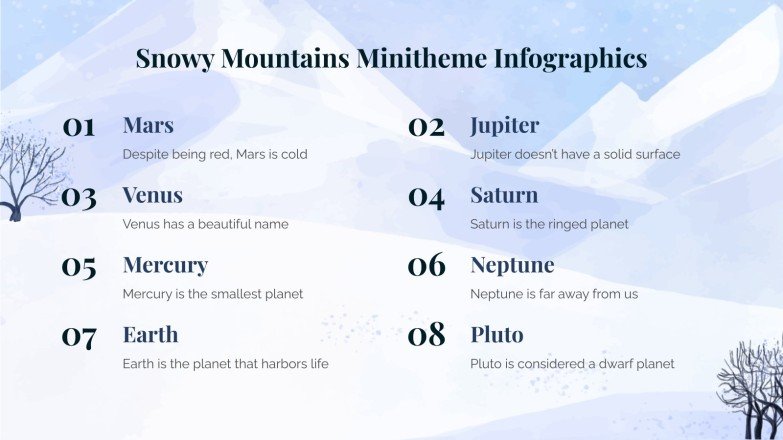 Snowy Mountains Minitheme Infographics

01 Mars
Despite being red, Mars is cold

02 Jupiter
Jupiter doesn't have a solid surface

03 Venus
Venus has a beautiful name

04 Saturn
Saturn is the ringed planet

05 Mercury
Mercury is the smallest planet

06 Neptune
Neptune is far away from us

07 Earth
Earth is the planet that harbors life

08 Pluto
Pluto is considered a dwarf planet