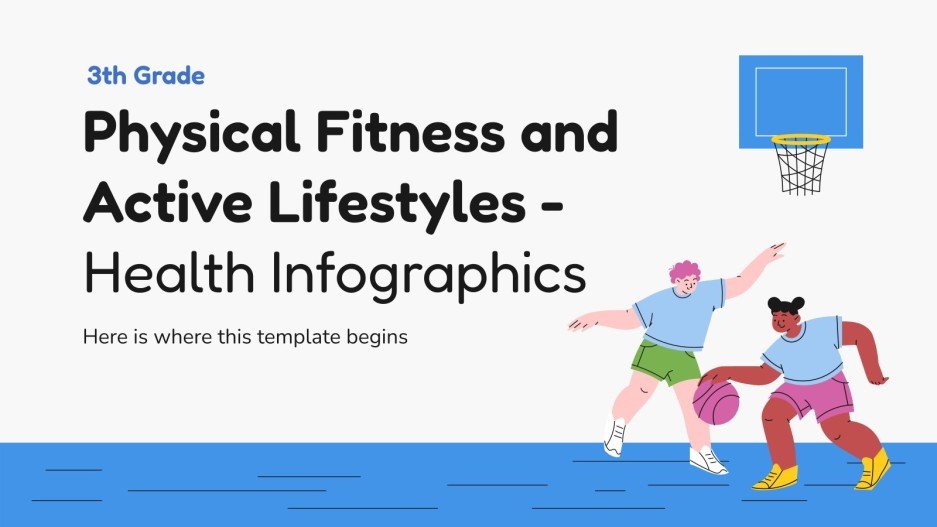 3th Grade

Physical Fitness and Active Lifestyles - Health Infographics

Here is where this template begins