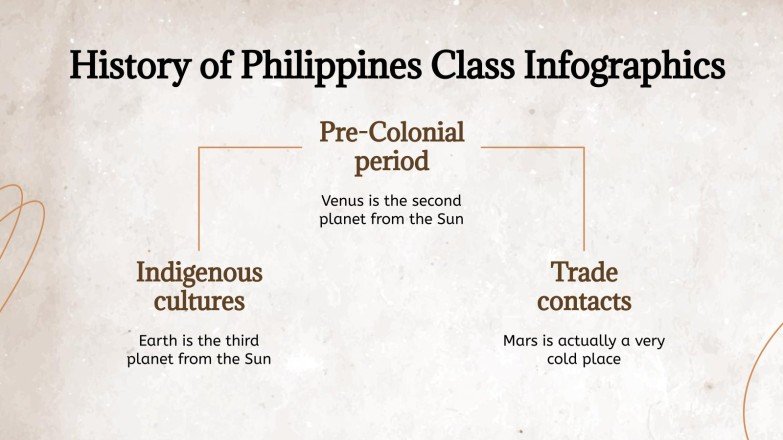 History of Philippines Class Infographics

Pre-Colonial period

Venus is the second planet from the Sun

Indigenous cultures

Earth is the third planet from the Sun

Trade contacts

Mars is actually a very cold place