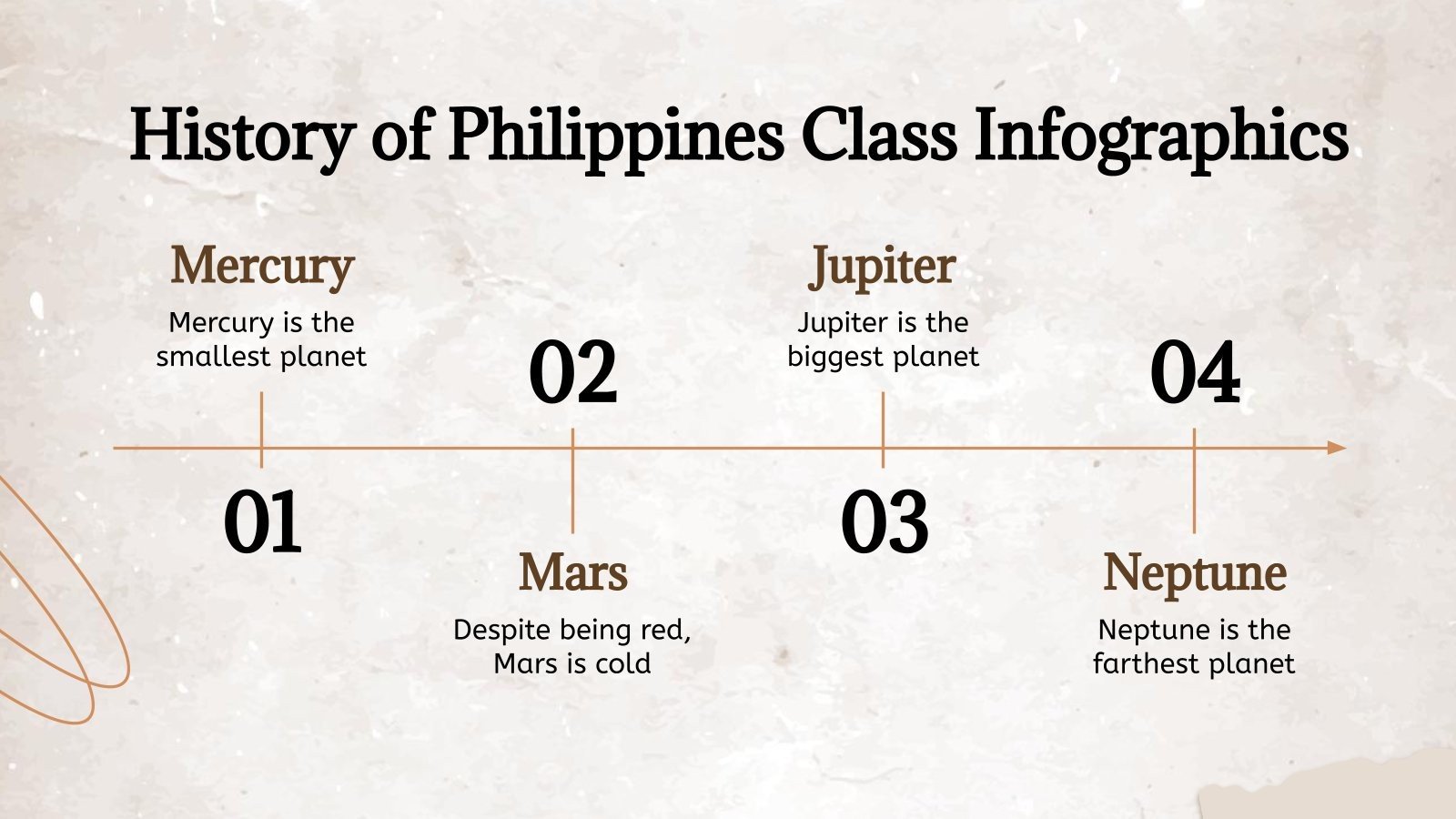 History of Philippines Class Infographics

Mercury

Mercury is the smallest planet

01

02

Mars

Despite being red, Mars is cold

Jupiter

Jupiter is the biggest planet

03

04

Neptune

Neptune is the farthest planet