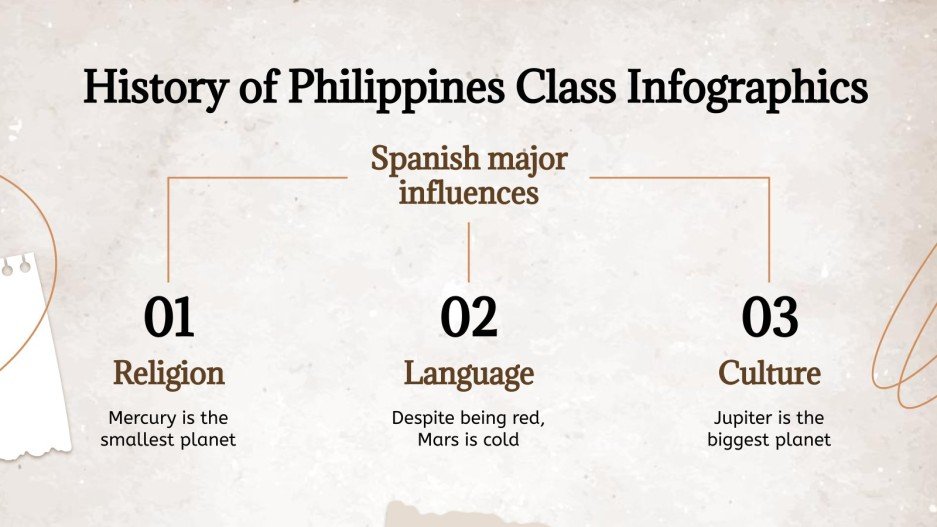 History of Philippines Class Infographics

Spanish major influences

01
Religion
Mercury is the smallest planet

02
Language
Despite being red, Mars is cold

03
Culture
Jupiter is the biggest planet