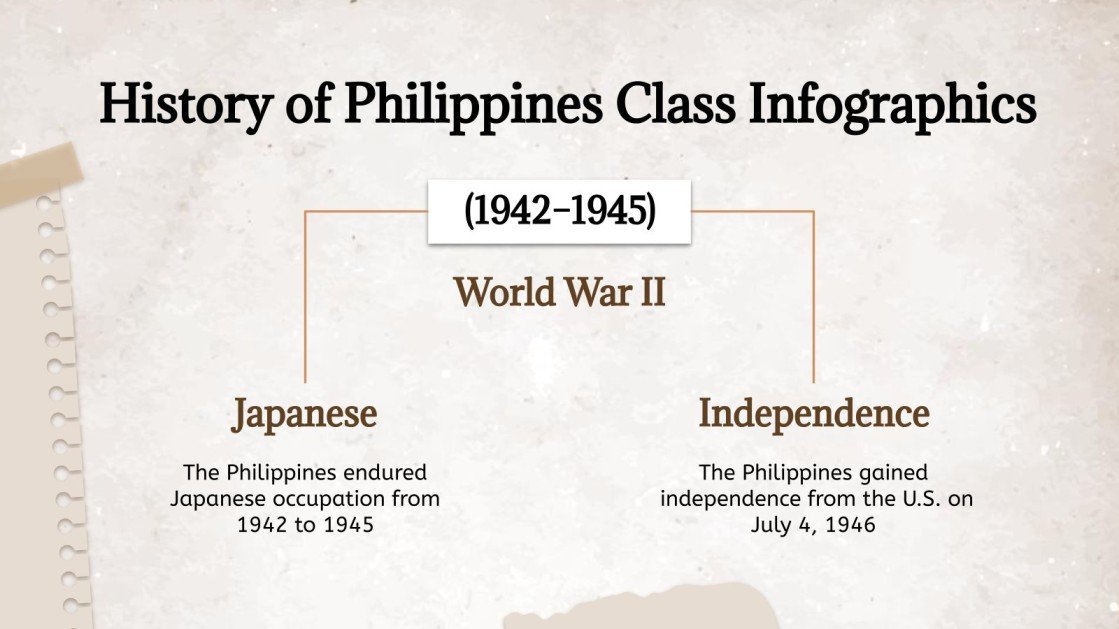 History of Philippines Class Infographics

(1942–1945)

World War II

Japanese

The Philippines endured Japanese occupation from 1942 to 1945

Independence

The Philippines gained independence from the U.S. on July 4, 1946