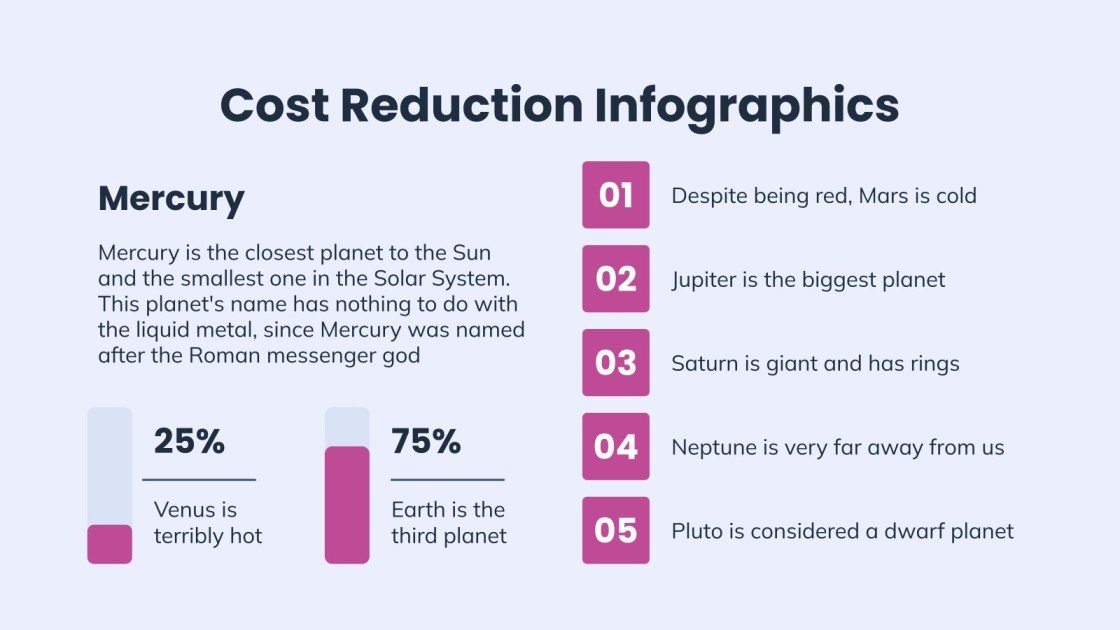 Cost Reduction Infographics

Mercury

Mercury is the closest planet to the Sun and the smallest one in the Solar System. This planet's name has nothing to do with the liquid metal, since Mercury was named after the Roman messenger god

25%

Venus is terribly hot

75%

Earth is the third planet

01 Despite being red, Mars is cold

02 Jupiter is the biggest planet

03 Saturn is giant and has rings

04 Neptune is very far away from us

05 Pluto is considered a dwarf planet