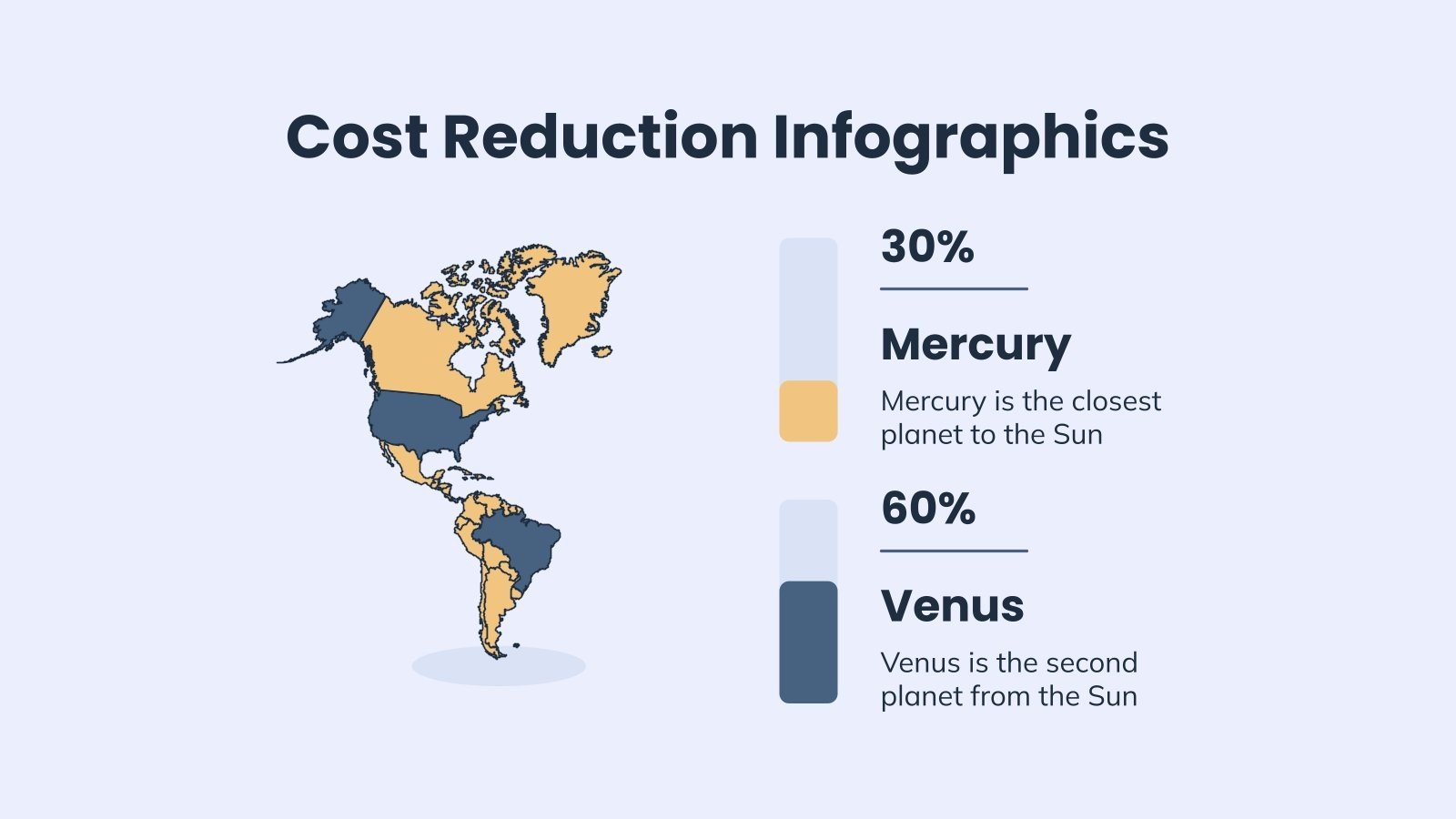 Cost Reduction Infographics

30%

Mercury

Mercury is the closest planet to the Sun

60%

Venus

Venus is the second planet from the Sun