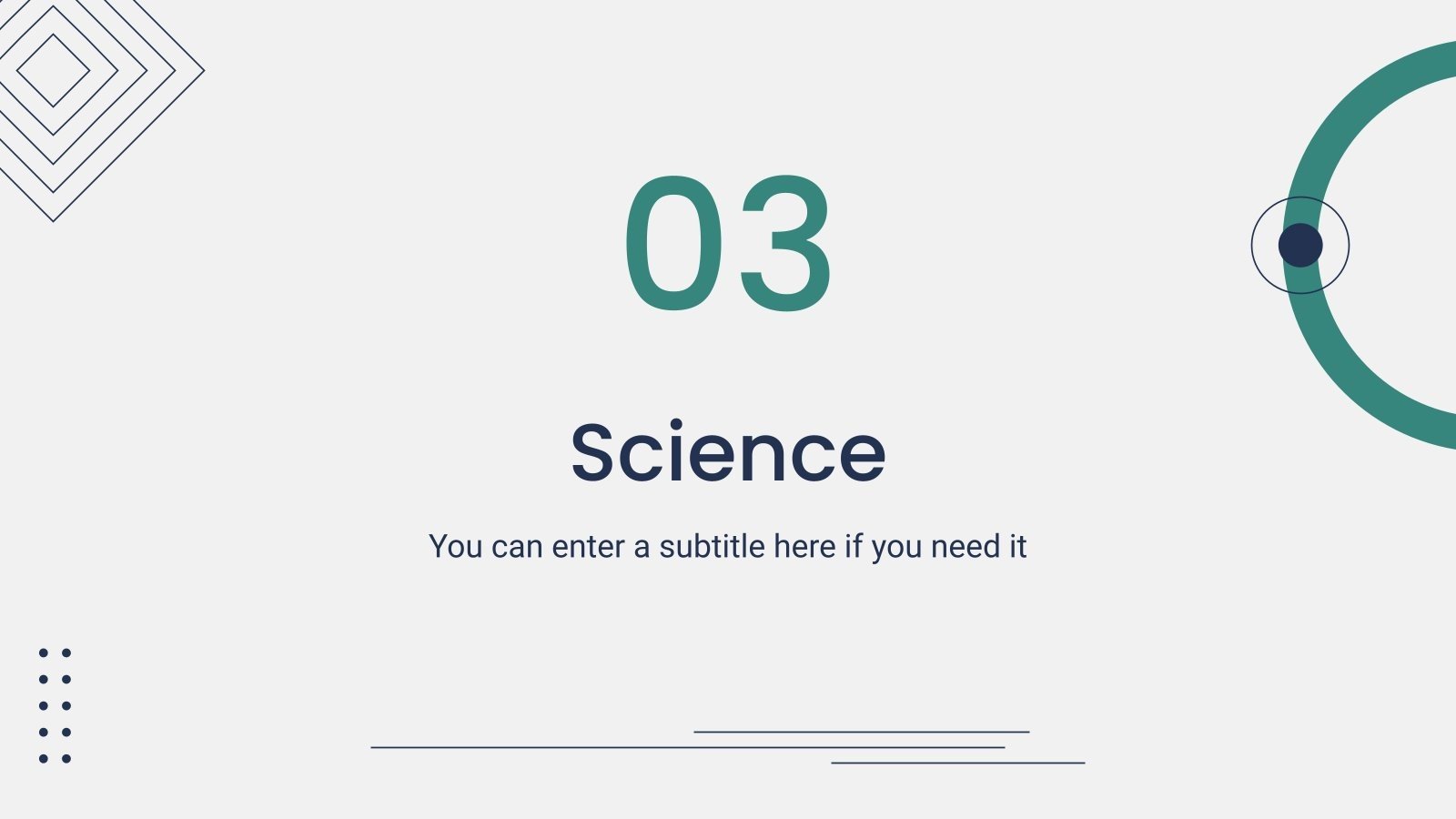 03

Science

You can enter a subtitle here if you need it