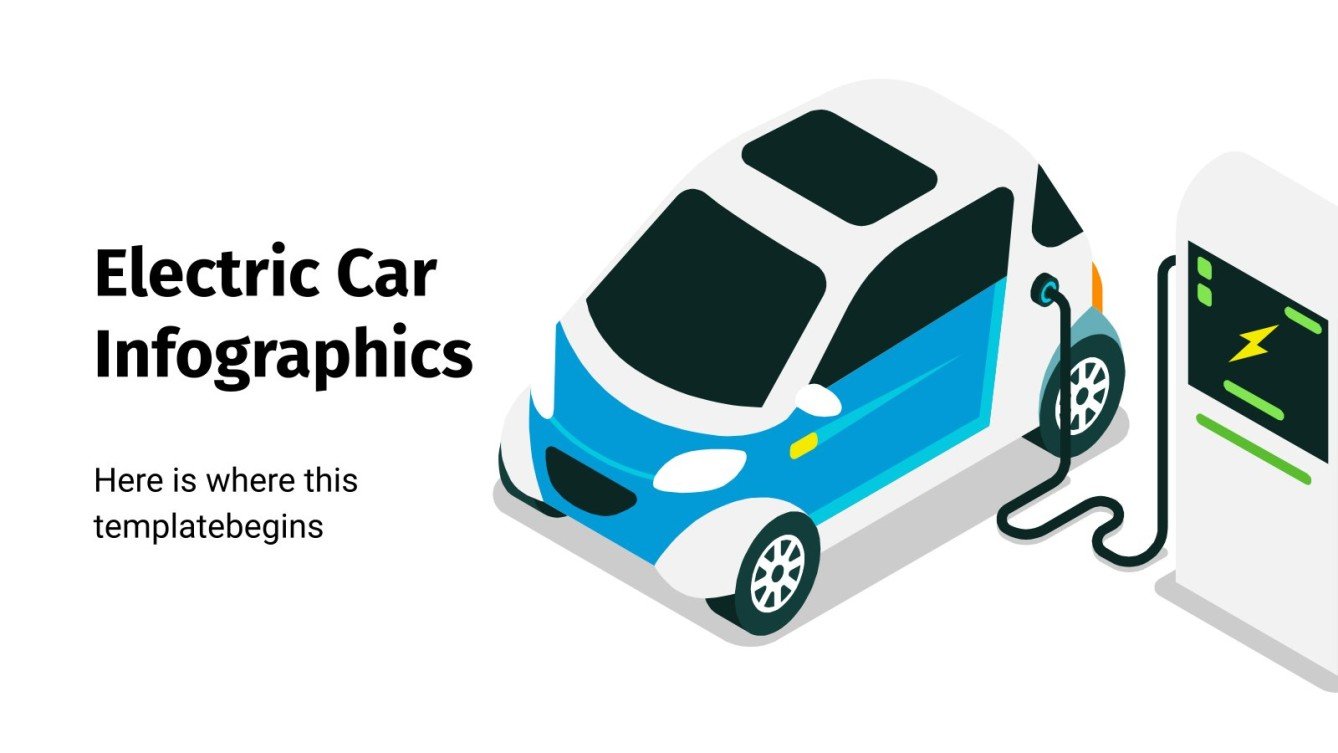 Electric Car Infographics

Here is where this templatebegins