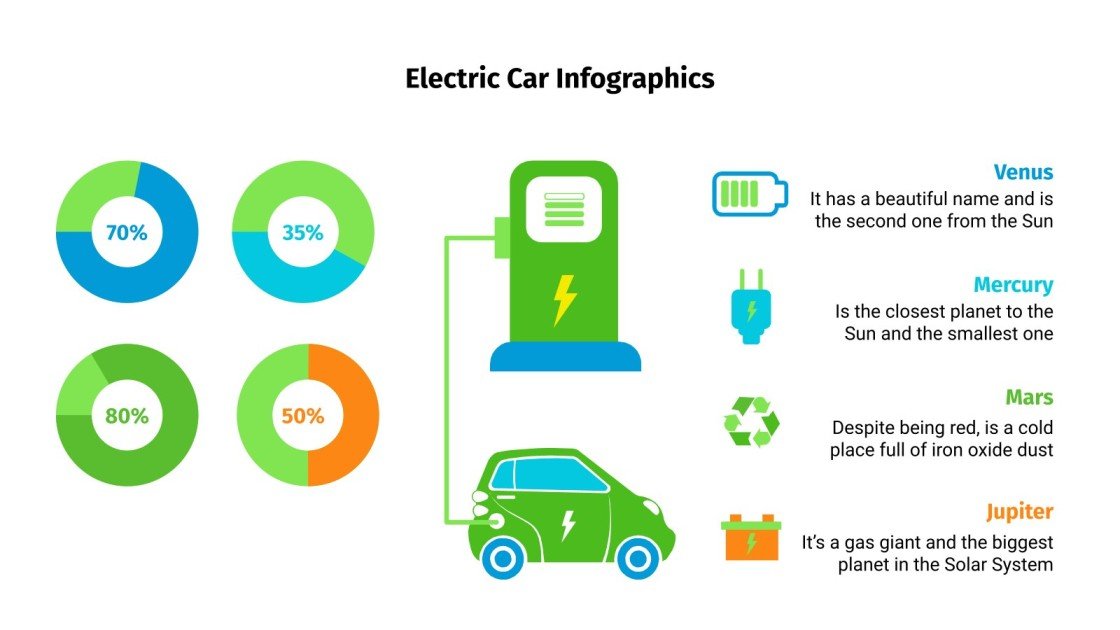 Electric Car Infographics

70%

35%

80%

50%

Venus
It has a beautiful name and is the second one from the Sun

Mercury
Is the closest planet to the Sun and the smallest one

Mars
Despite being red, is a cold place full of iron oxide dust

Jupiter
It's a gas giant and the biggest planet in the Solar System