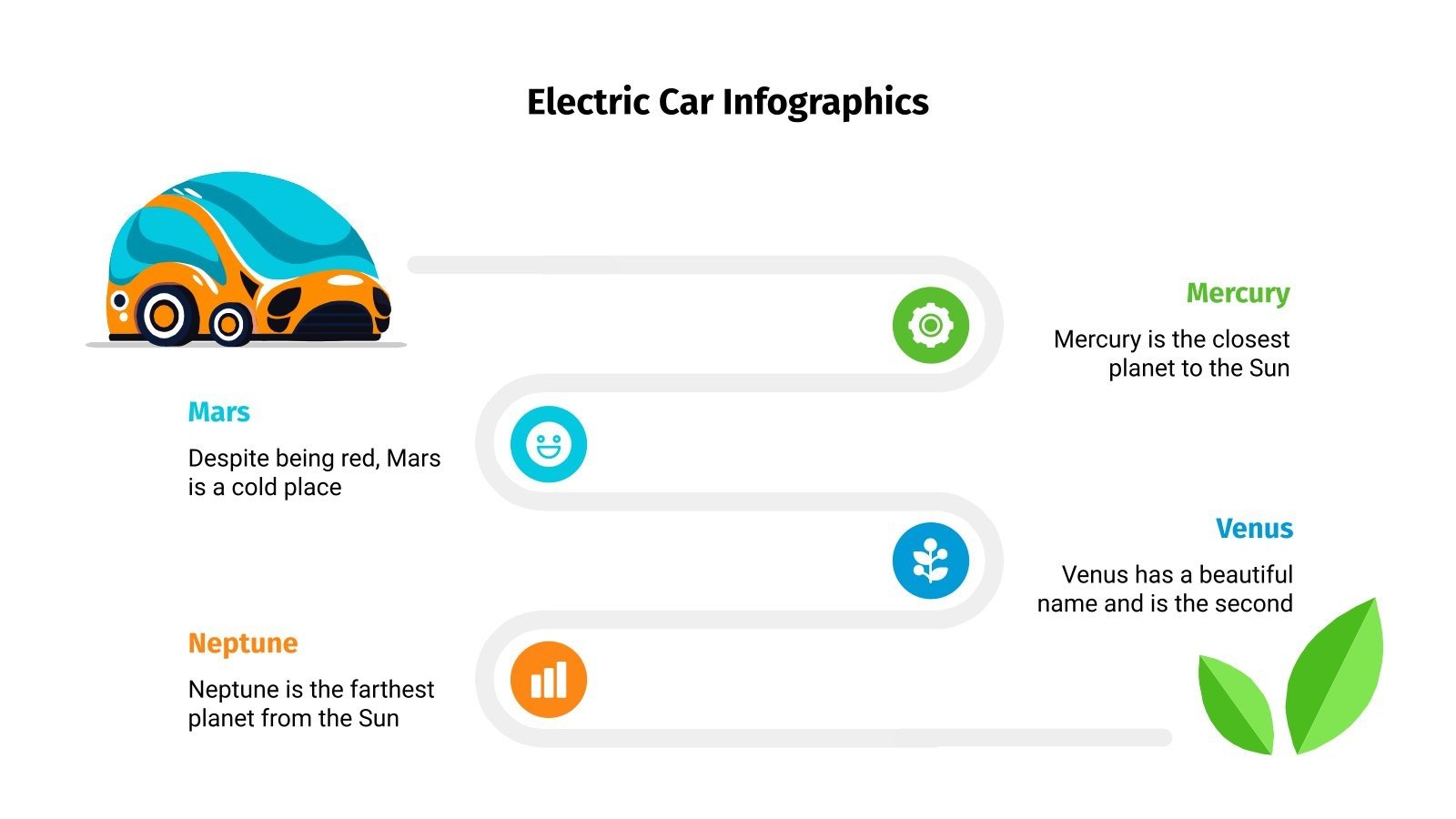 Electric Car Infographics

Mercury

Mercury is the closest planet to the Sun

Mars

Despite being red, Mars is a cold place

Venus

Venus has a beautiful name and is the second

Neptune

Neptune is the farthest planet from the Sun