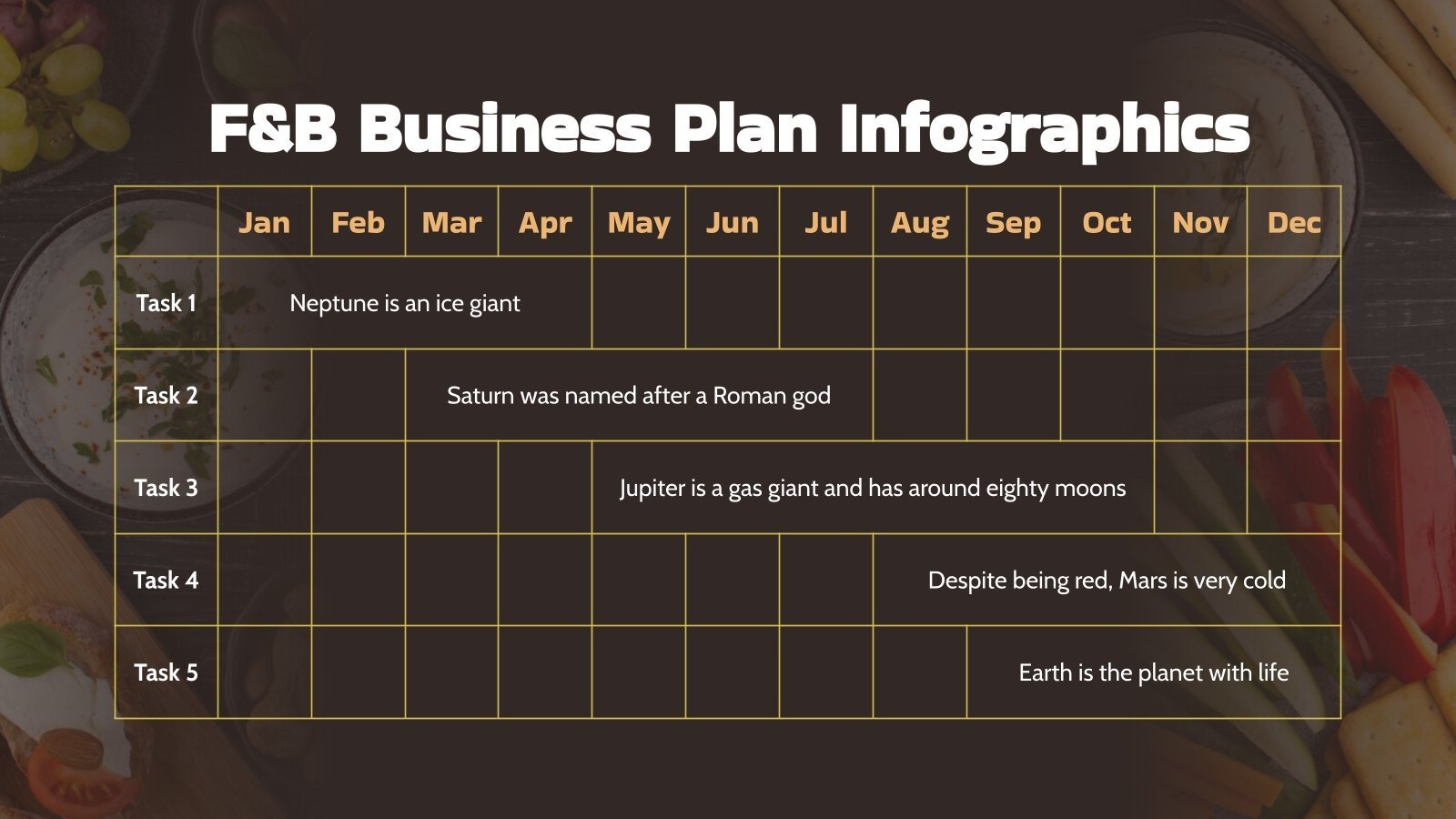 F&B Business Plan Infographics

| | Jan | Feb | Mar | Apr | May | Jun | Jul | Aug | Sep | Oct | Nov | Dec |
|---|---|---|---|---|---|---|---|---|---|---|---|---|
| Task 1 | Neptune is an ice giant | | | | | | | | | | | |
| Task 2 | | | Saturn was named after a Roman god | | | | | | | | | |
| Task 3 | | | | | Jupiter is a gas giant and has around eighty moons | | | | | | | |
| Task 4 | | | | | | | | Despite being red, Mars is very cold | | | | |
| Task 5 | | | | | | | | | Earth is the planet with life | | | |