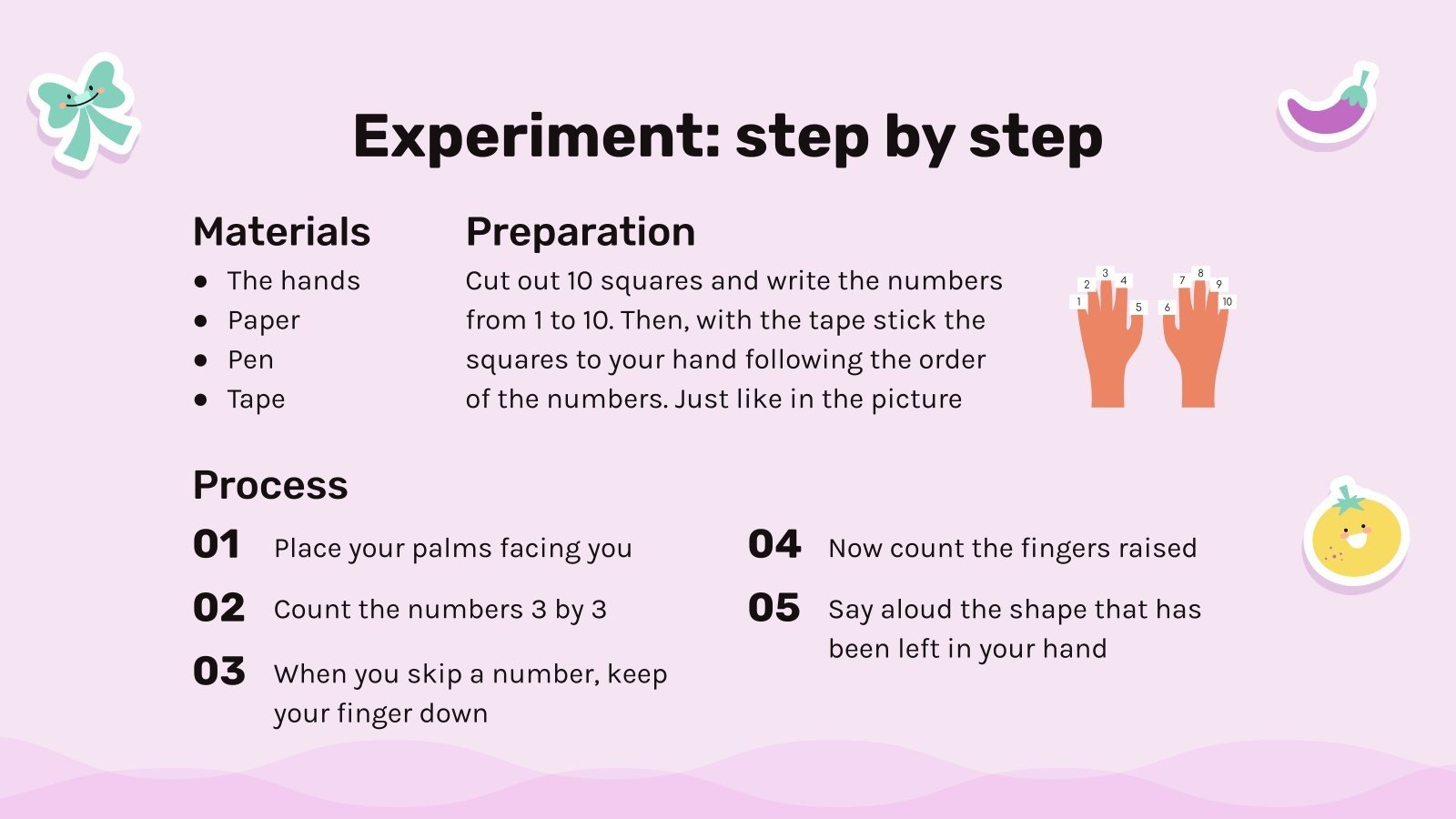 Experiment: step by step

Materials
● The hands
● Paper
● Pen
● Tape

Preparation
Cut out 10 squares and write the numbers from 1 to 10. Then, with the tape stick the squares to your hand following the order of the numbers. Just like in the picture

1 2 3 4 5 6 7 8 9 10

Process
01 Place your palms facing you
02 Count the numbers 3 by 3
03 When you skip a number, keep your finger down
04 Now count the fingers raised
05 Say aloud the shape that has been left in your hand