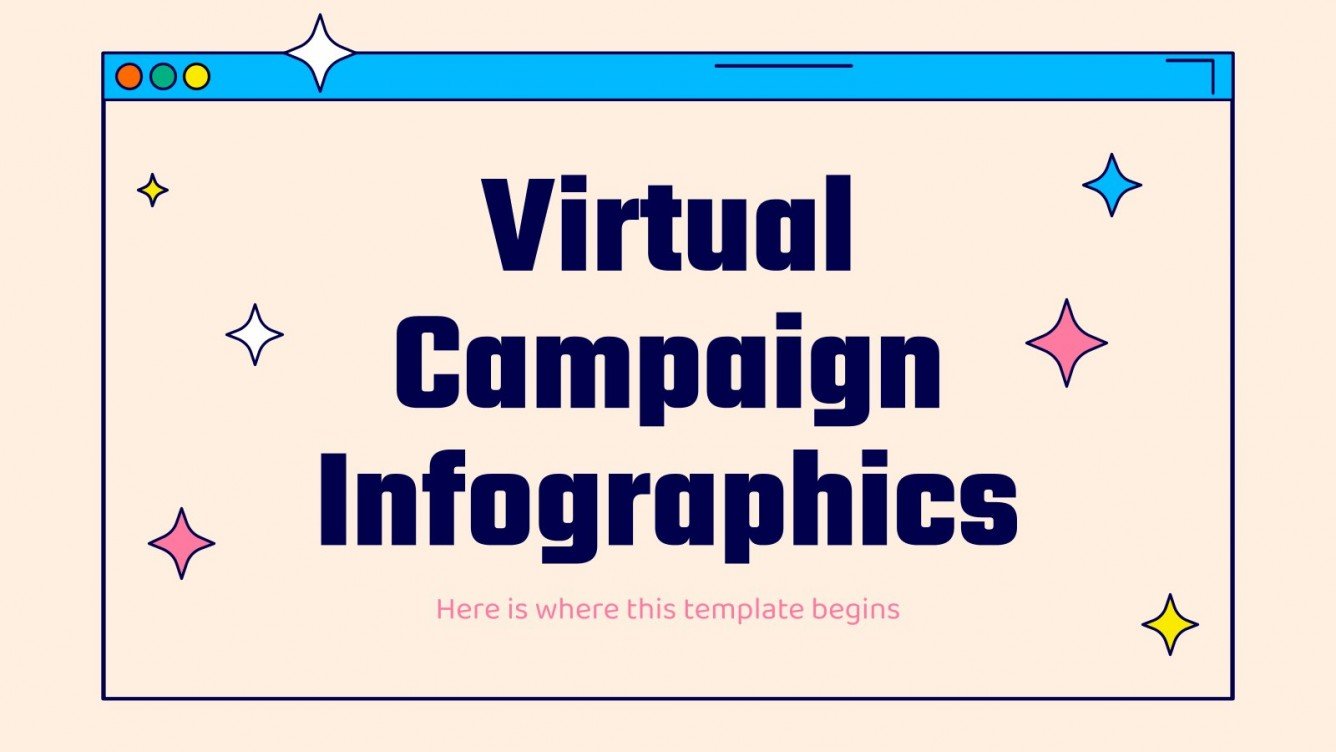 Virtual Campaign Infographics

Here is where this template begins