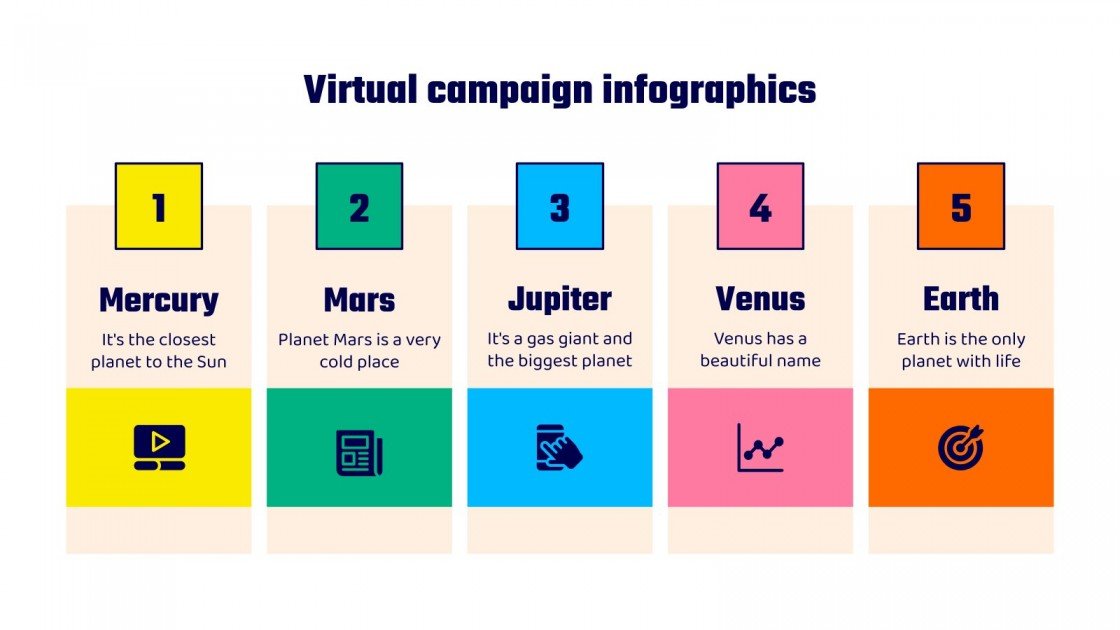 Virtual campaign infographics

1

Mercury

It's the closest planet to the Sun

2

Mars

Planet Mars is a very cold place

3

Jupiter

It's a gas giant and the biggest planet

4

Venus

Venus has a beautiful name

5

Earth

Earth is the only planet with life