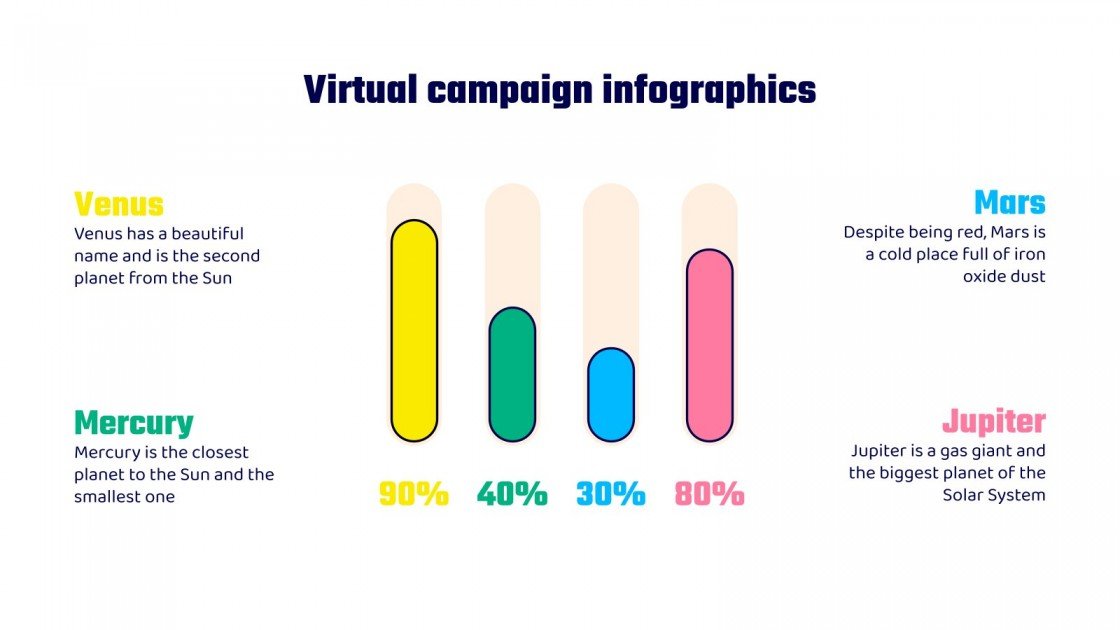 Virtual campaign infographics

Venus
Venus has a beautiful name and is the second planet from the Sun

Mercury
Mercury is the closest planet to the Sun and the smallest one

90%
40%
30%
80%

Mars
Despite being red, Mars is a cold place full of iron oxide dust

Jupiter
Jupiter is a gas giant and the biggest planet of the Solar System