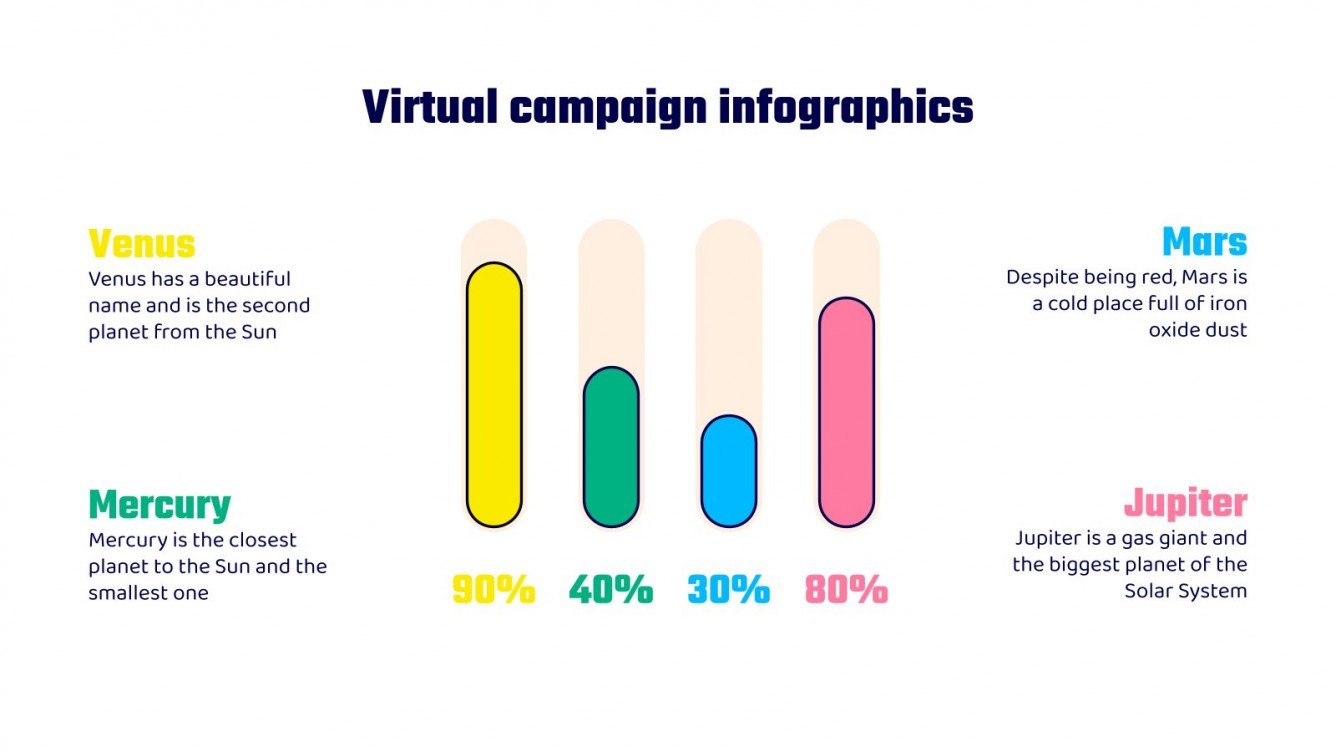 Virtual campaign infographics

Venus
Venus has a beautiful name and is the second planet from the Sun

Mercury
Mercury is the closest planet to the Sun and the smallest one

90% 40% 30% 80%

Mars
Despite being red, Mars is a cold place full of iron oxide dust

Jupiter
Jupiter is a gas giant and the biggest planet of the Solar System