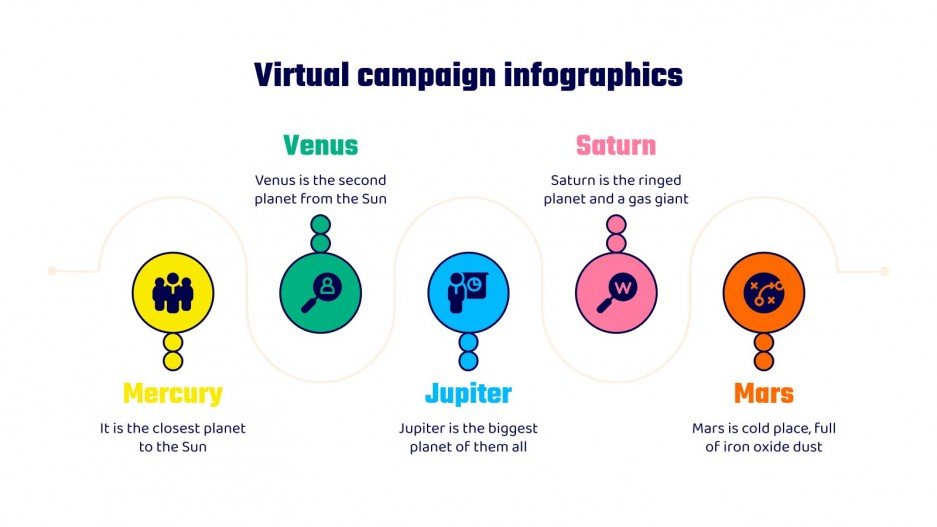 Virtual campaign infographics

Venus

Venus is the second planet from the Sun

Saturn

Saturn is the ringed planet and a gas giant

W

Mercury

It is the closest planet to the Sun

Jupiter

Jupiter is the biggest planet of them all

Mars

Mars is cold place, full of iron oxide dust