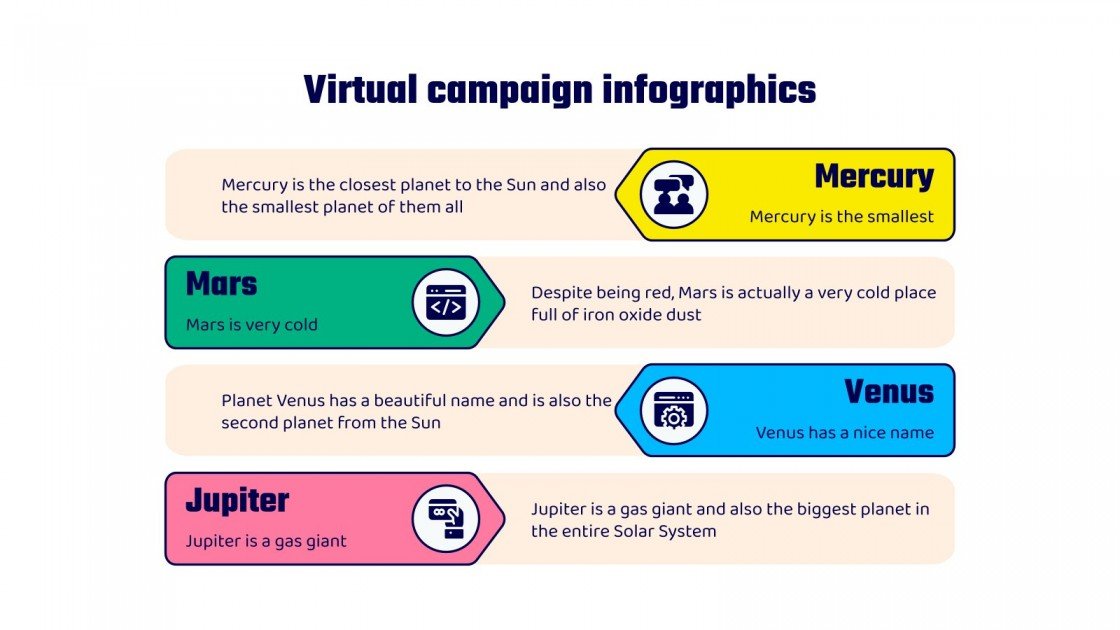 Virtual campaign infographics

Mercury is the closest planet to the Sun and also the smallest planet of them all

Mercury

Mercury is the smallest

Mars

Mars is very cold

Despite being red, Mars is actually a very cold place full of iron oxide dust

Planet Venus has a beautiful name and is also the second planet from the Sun

Venus

Venus has a nice name

Jupiter

Jupiter is a gas giant

Jupiter is a gas giant and also the biggest planet in the entire Solar System