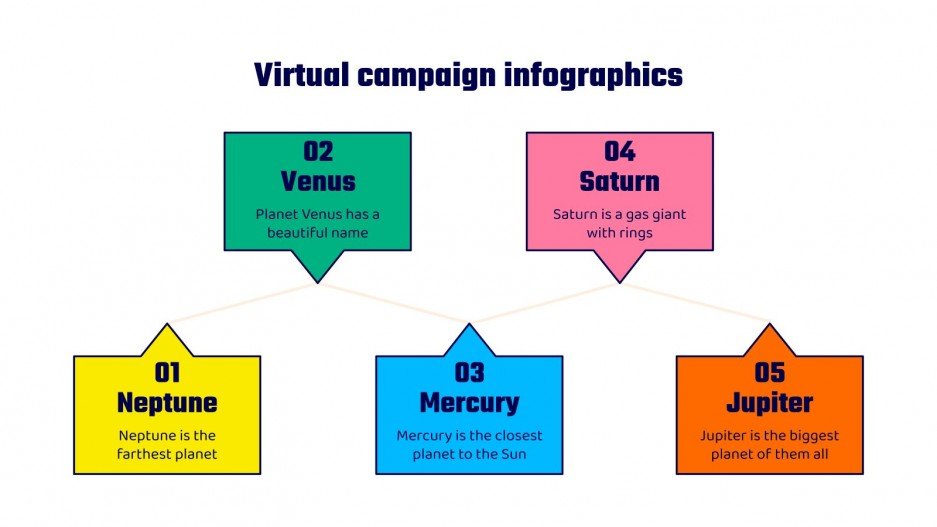 Virtual campaign infographics

02
Venus
Planet Venus has a beautiful name

04
Saturn
Saturn is a gas giant with rings

01
Neptune
Neptune is the farthest planet

03
Mercury
Mercury is the closest planet to the Sun

05
Jupiter
Jupiter is the biggest planet of them all