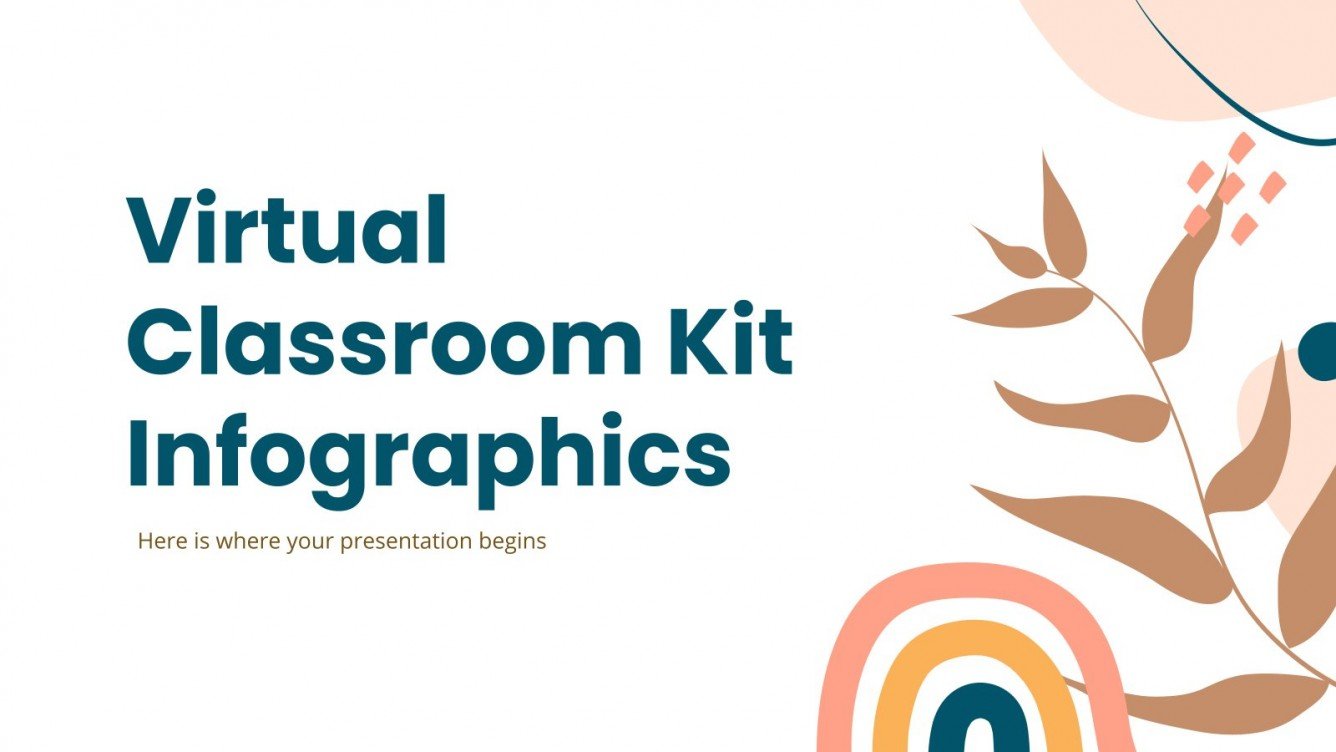 Virtual Classroom Kit Infographics

Here is where your presentation begins