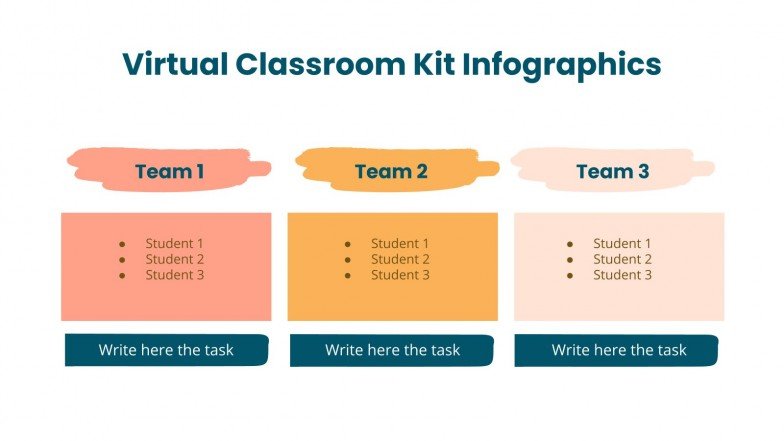 Virtual Classroom Kit Infographics

Team 1

- Student 1
- Student 2
- Student 3

Write here the task

Team 2

- Student 1
- Student 2
- Student 3

Write here the task

Team 3

- Student 1
- Student 2
- Student 3

Write here the task