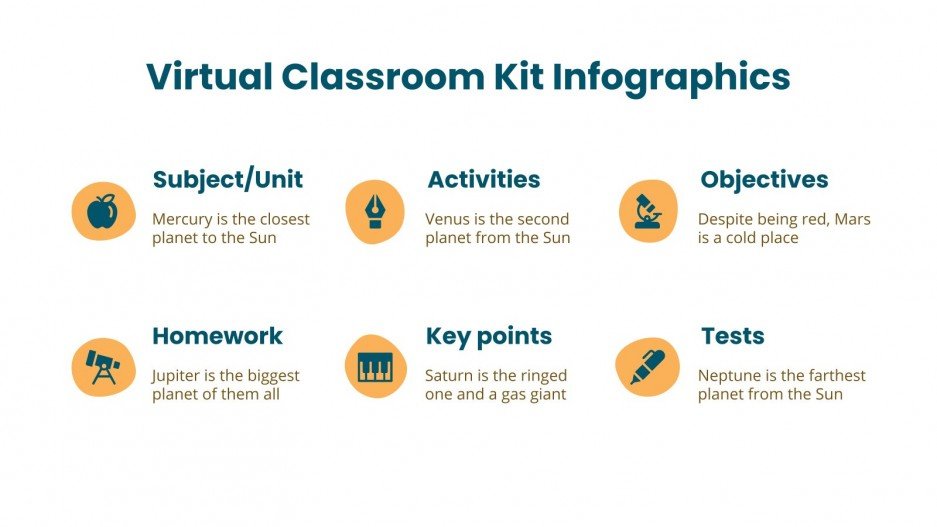 Virtual Classroom Kit Infographics

Subject/Unit

Mercury is the closest planet to the Sun

Activities

Venus is the second planet from the Sun

Objectives

Despite being red, Mars is a cold place

Homework

Jupiter is the biggest planet of them all

Key points

Saturn is the ringed one and a gas giant

Tests

Neptune is the farthest planet from the Sun