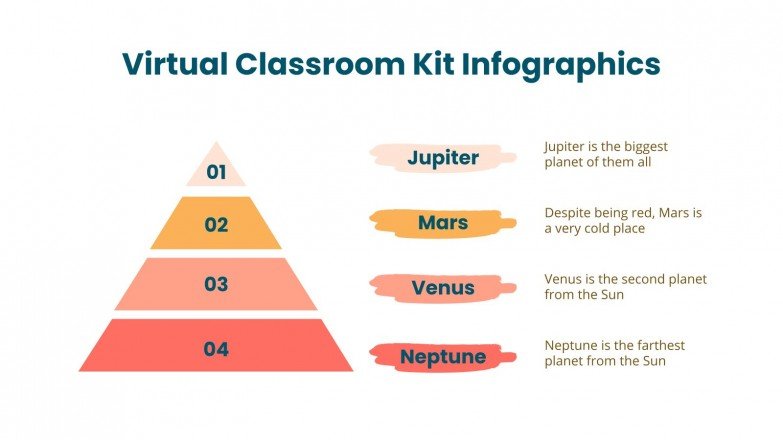 Virtual Classroom Kit Infographics

01

02

03

04

Jupiter

Jupiter is the biggest planet of them all

Mars

Despite being red, Mars is a very cold place

Venus

Venus is the second planet from the Sun

Neptune

Neptune is the farthest planet from the Sun