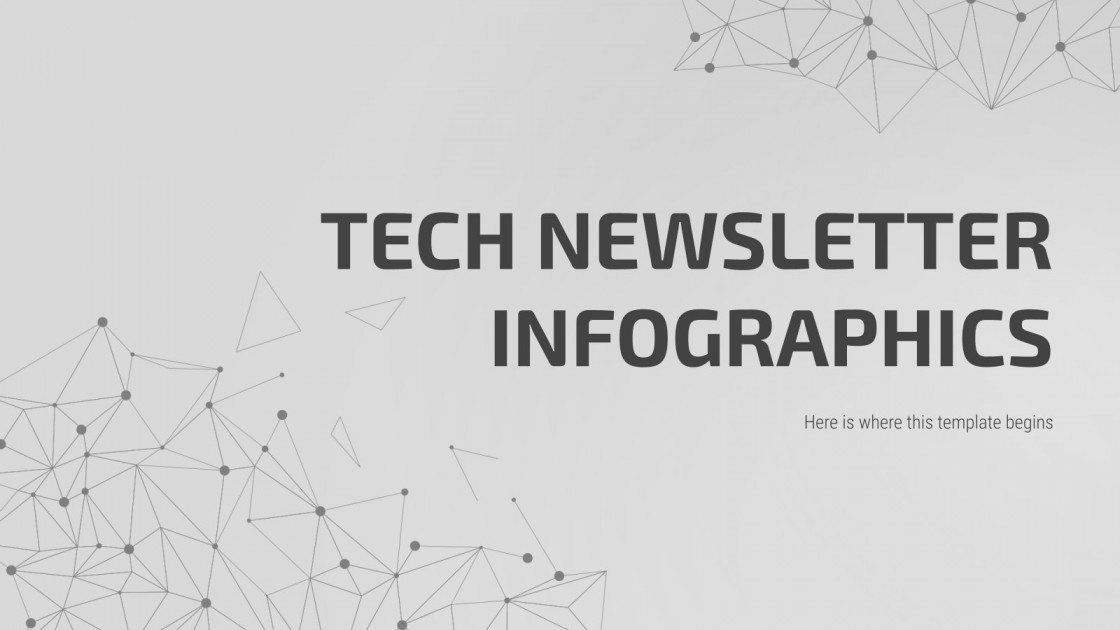 TECH NEWSLETTER INFOGRAPHICS

Here is where this template begins