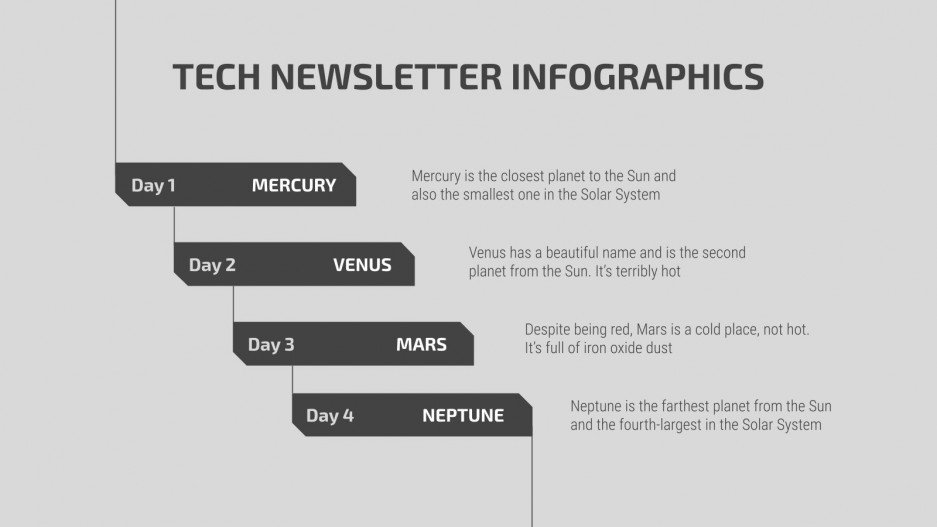 TECH NEWSLETTER INFOGRAPHICS

Day 1 MERCURY

Mercury is the closest planet to the Sun and also the smallest one in the Solar System

Day 2 VENUS

Venus has a beautiful name and is the second planet from the Sun. It's terribly hot

Day 3 MARS

Despite being red, Mars is a cold place, not hot. It's full of iron oxide dust

Day 4 NEPTUNE

Neptune is the farthest planet from the Sun and the fourth-largest in the Solar System