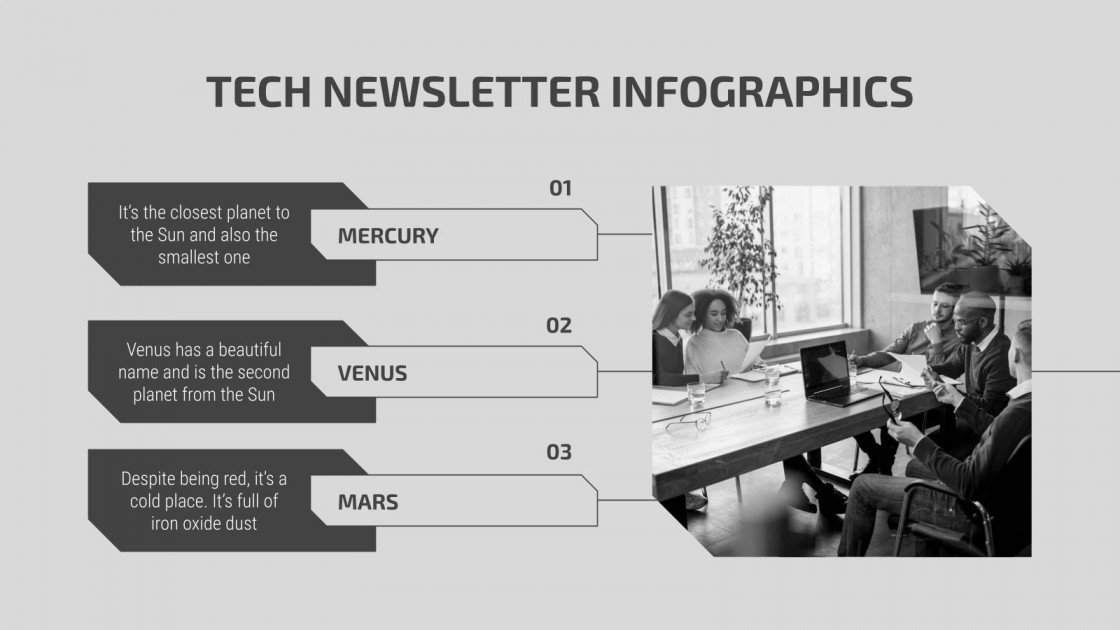 TECH NEWSLETTER INFOGRAPHICS

01

It's the closest planet to the Sun and also the smallest one

MERCURY

02

Venus has a beautiful name and is the second planet from the Sun

VENUS

03

Despite being red, it's a cold place. It's full of iron oxide dust

MARS