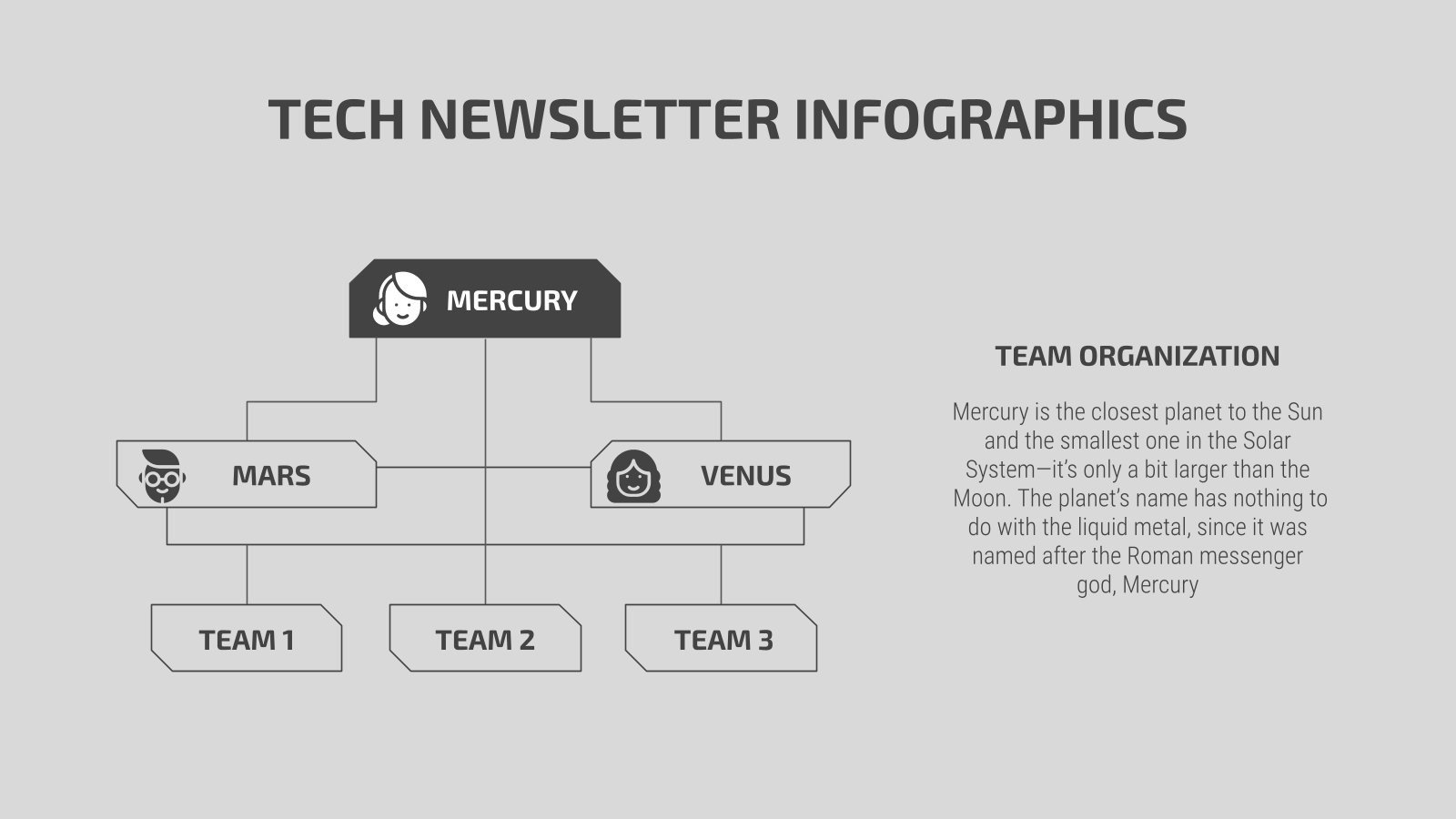 TECH NEWSLETTER INFOGRAPHICS

MERCURY

MARS

VENUS

TEAM 1

TEAM 2

TEAM 3

TEAM ORGANIZATION

Mercury is the closest planet to the Sun and the smallest one in the Solar System—it's only a bit larger than the Moon. The planet's name has nothing to do with the liquid metal, since it was named after the Roman messenger god, Mercury