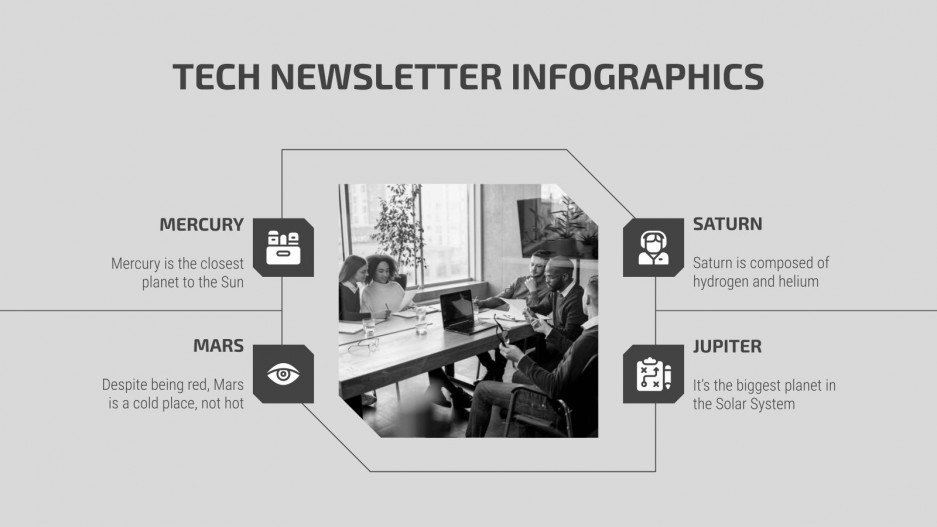 TECH NEWSLETTER INFOGRAPHICS

MERCURY

Mercury is the closest planet to the Sun

MARS

Despite being red, Mars is a cold place, not hot

SATURN

Saturn is composed of hydrogen and helium

JUPITER

It's the biggest planet in the Solar System