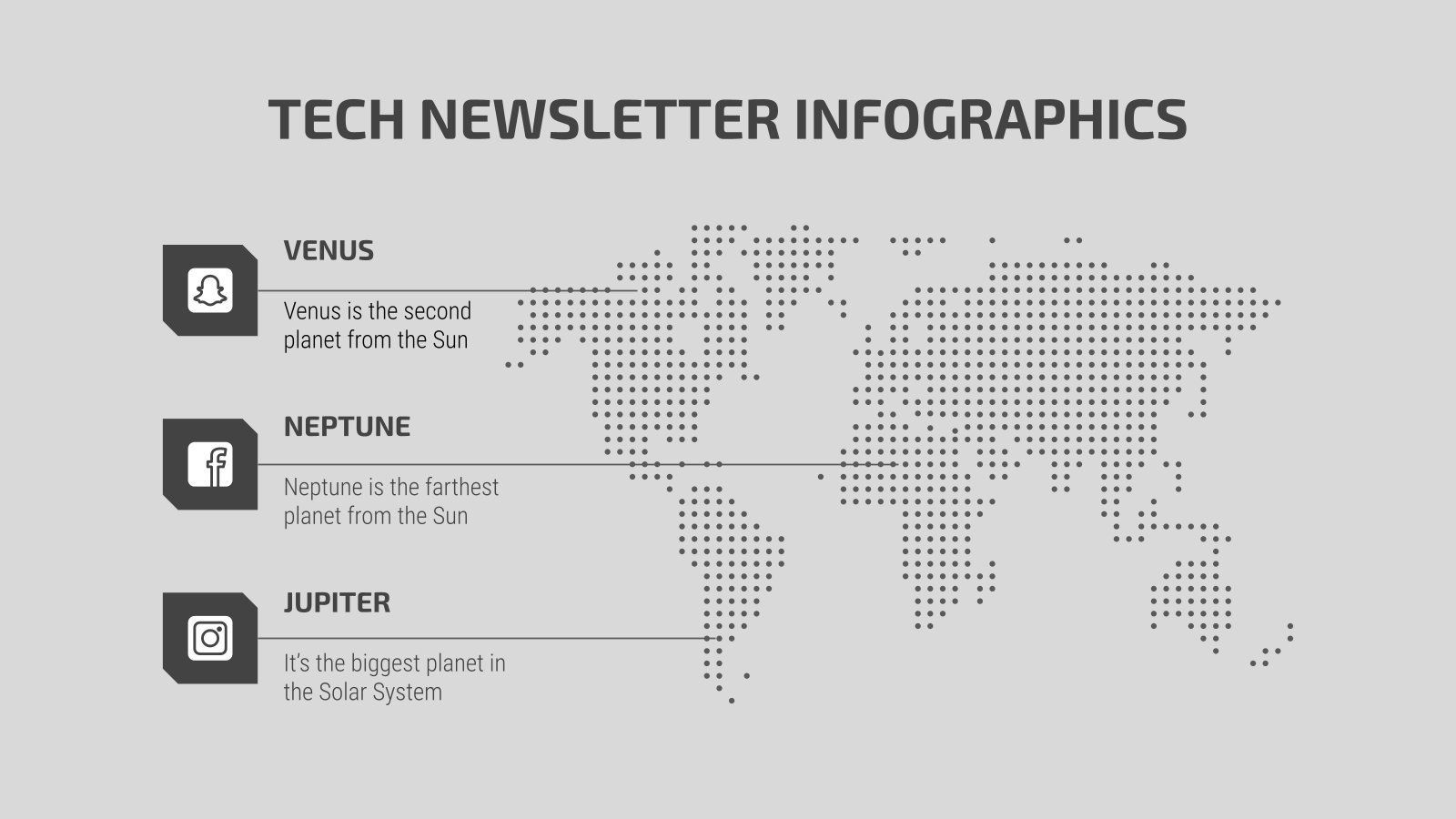 TECH NEWSLETTER INFOGRAPHICS

VENUS

Venus is the second planet from the Sun

NEPTUNE

Neptune is the farthest planet from the Sun

JUPITER

It's the biggest planet in the Solar System