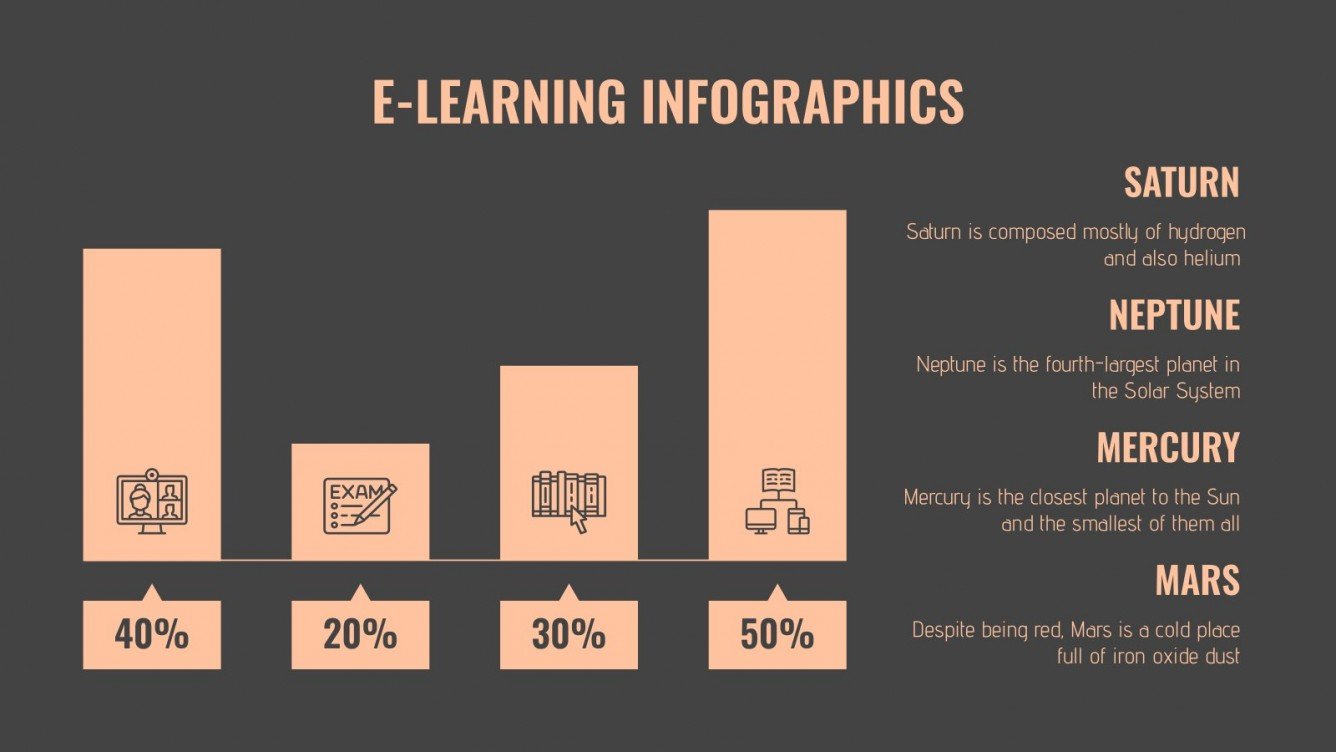 E-LEARNING INFOGRAPHICS

EXAM

40%

20%

30%

50%

SATURN

Saturn is composed mostly of hydrogen and also helium

NEPTUNE

Neptune is the fourth-largest planet in the Solar System

MERCURY

Mercury is the closest planet to the Sun and the smallest of them all

MARS

Despite being red, Mars is a cold place full of iron oxide dust