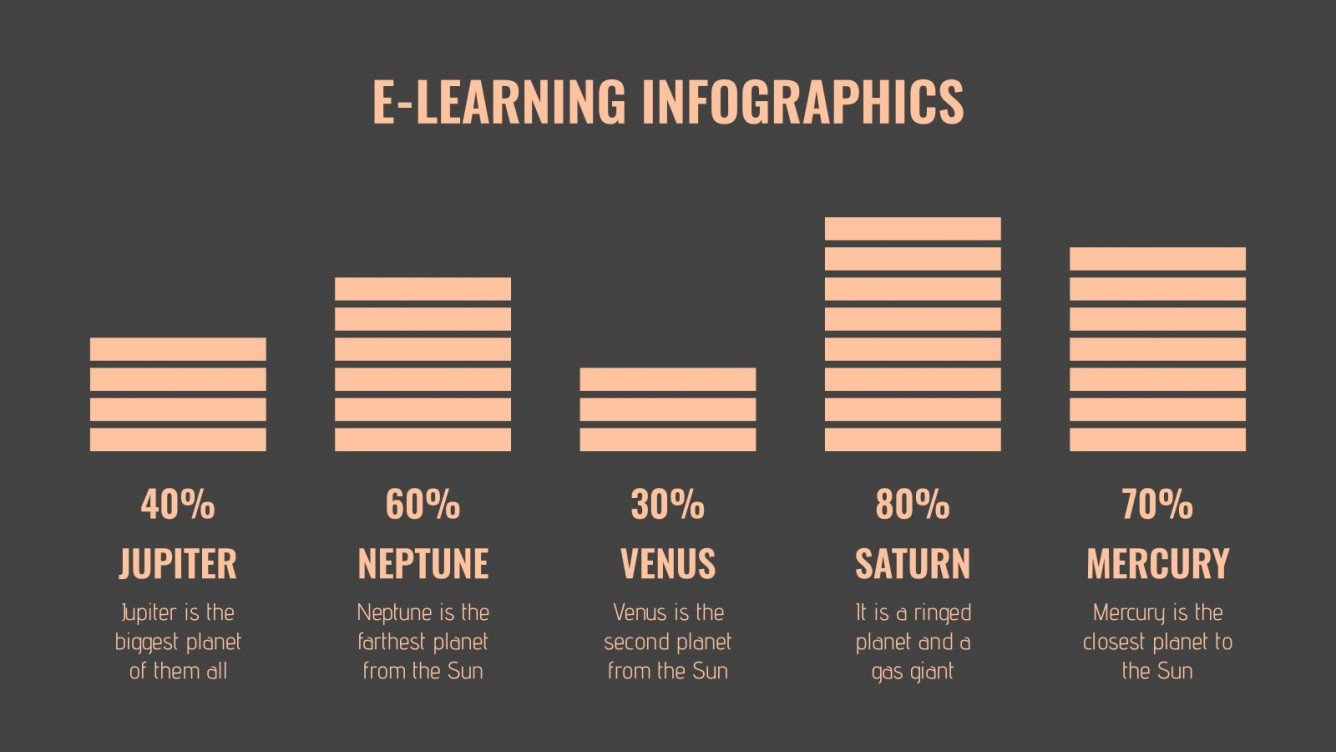 E-LEARNING INFOGRAPHICS

40%
JUPITER
Jupiter is the biggest planet of them all

60%
NEPTUNE
Neptune is the farthest planet from the Sun

30%
VENUS
Venus is the second planet from the Sun

80%
SATURN
It is a ringed planet and a gas giant

70%
MERCURY
Mercury is the closest planet to the Sun