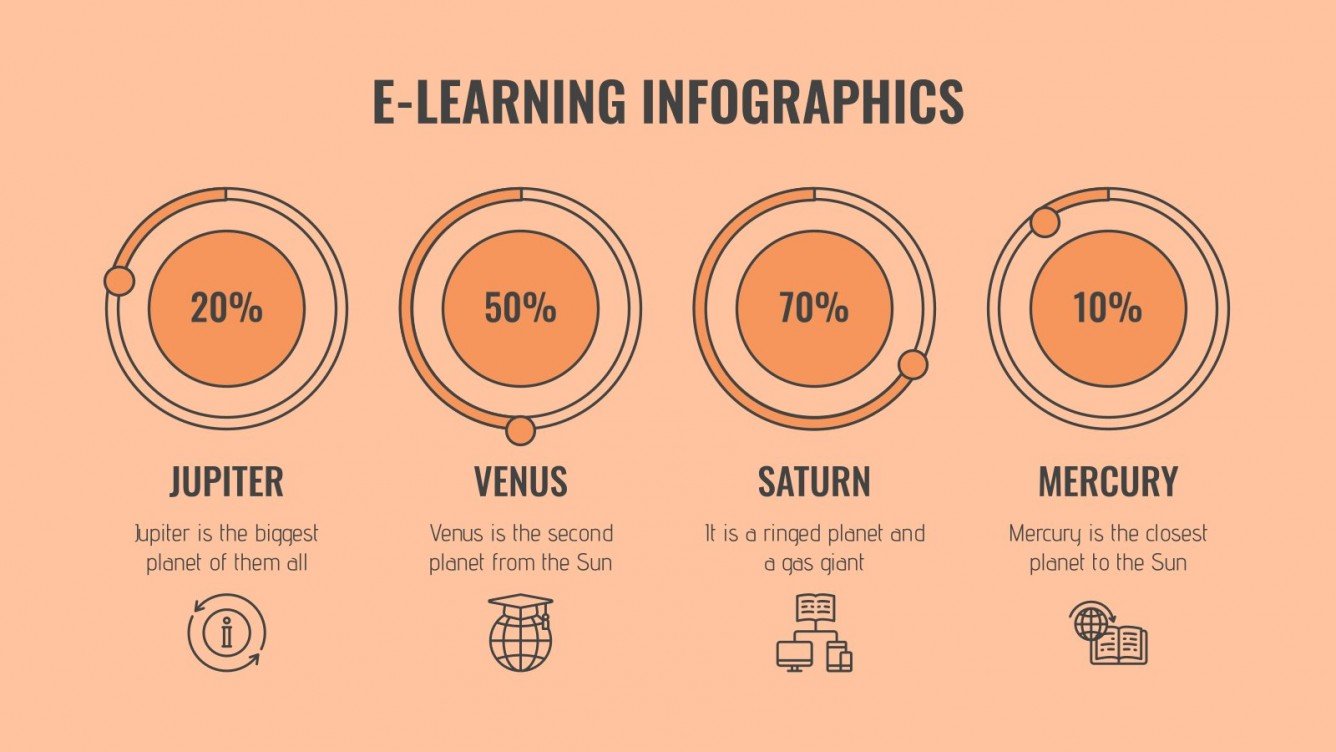 E-LEARNING INFOGRAPHICS

20%

JUPITER

Jupiter is the biggest planet of them all

50%

VENUS

Venus is the second planet from the Sun

70%

SATURN

It is a ringed planet and a gas giant

10%

MERCURY

Mercury is the closest planet to the Sun