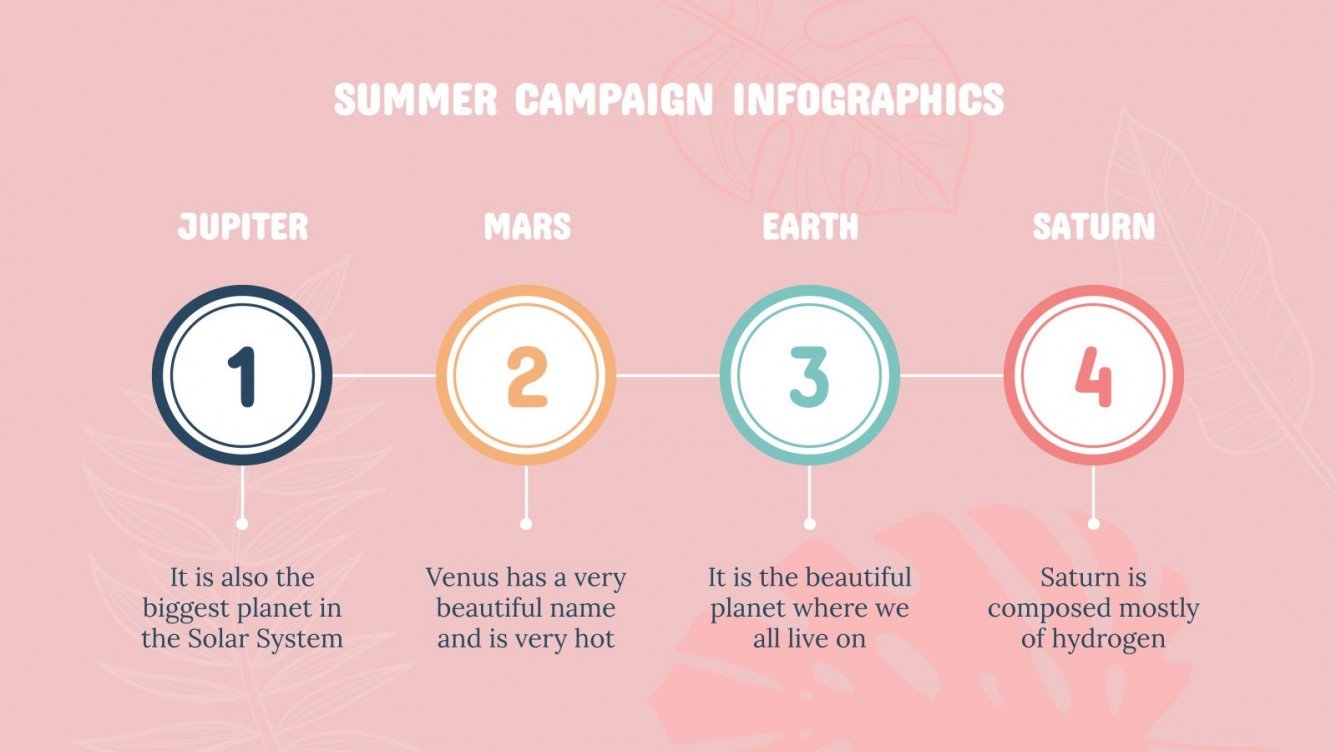 SUMMER CAMPAIGN INFOGRAPHICS

JUPITER

1

It is also the biggest planet in the Solar System

MARS

2

Venus has a very beautiful name and is very hot

EARTH

3

It is the beautiful planet where we all live on

SATURN

4

Saturn is composed mostly of hydrogen