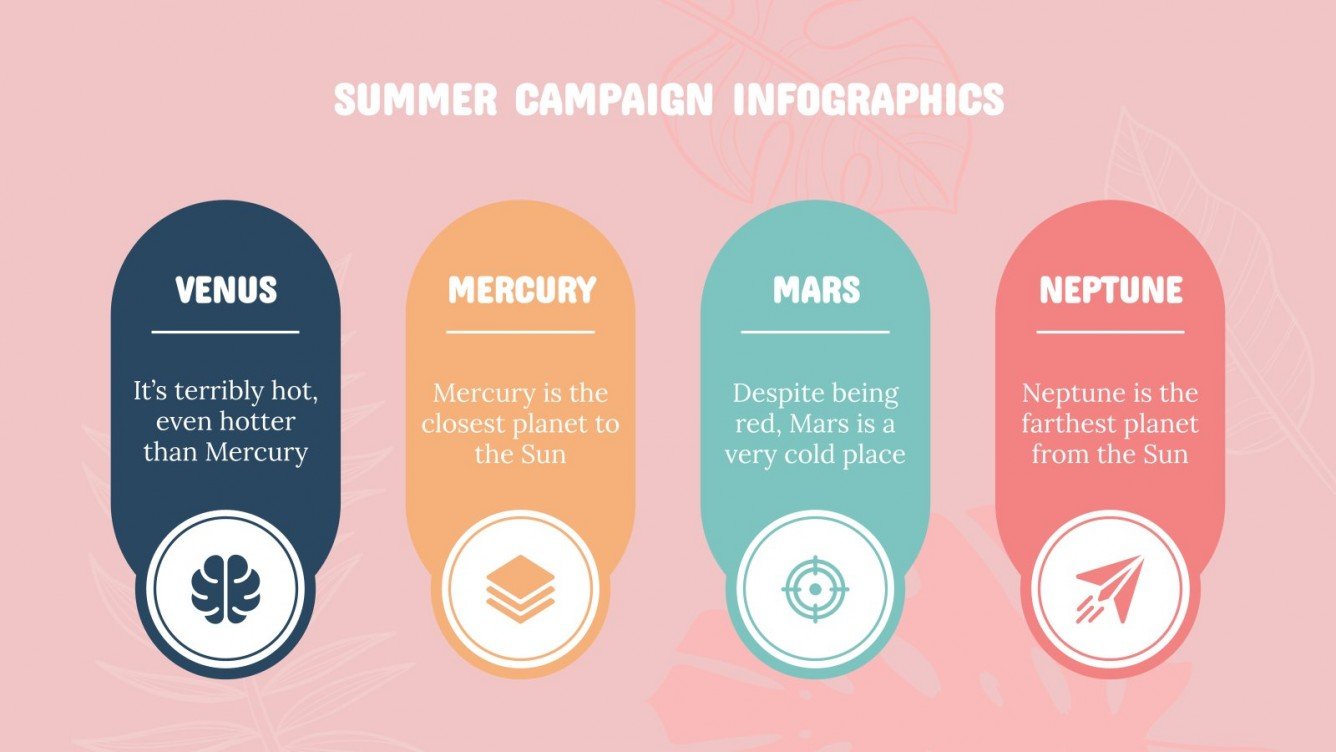 SUMMER CAMPAIGN INFOGRAPHICS

VENUS

It's terribly hot, even hotter than Mercury

MERCURY

Mercury is the closest planet to the Sun

MARS

Despite being red, Mars is a very cold place

NEPTUNE

Neptune is the farthest planet from the Sun