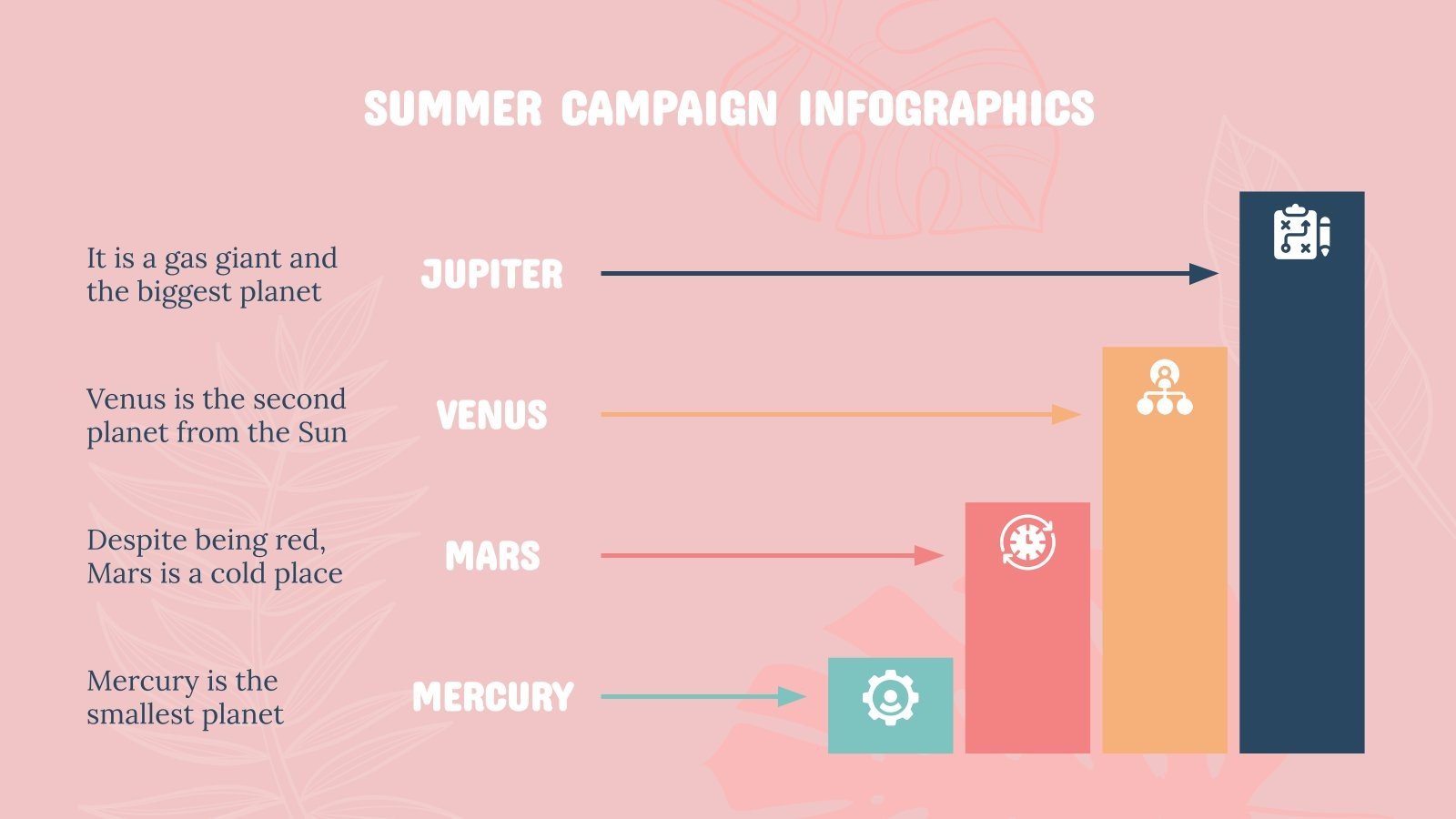 SUMMER CAMPAIGN INFOGRAPHICS

It is a gas giant and the biggest planet

JUPITER

Venus is the second planet from the Sun

VENUS

Despite being red, Mars is a cold place

MARS

Mercury is the smallest planet

MERCURY