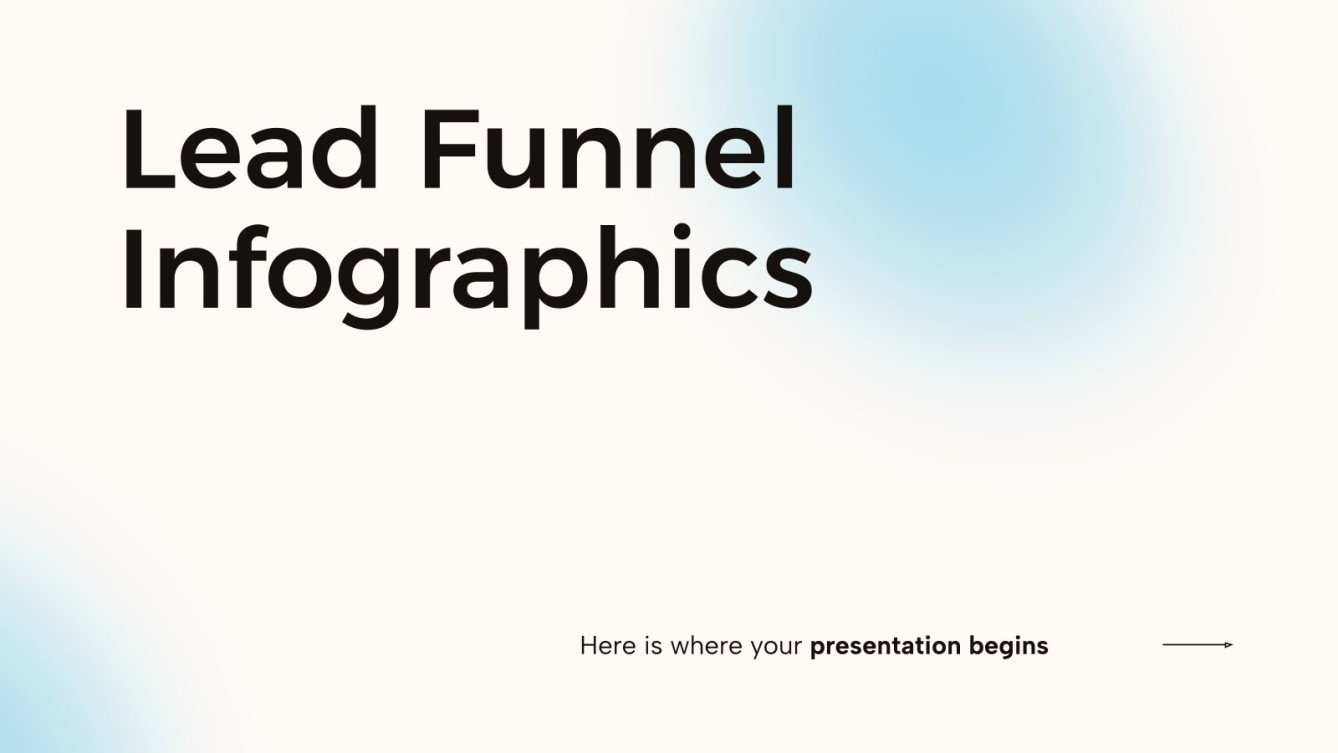 Lead Funnel Infographics

Here is where your presentation begins