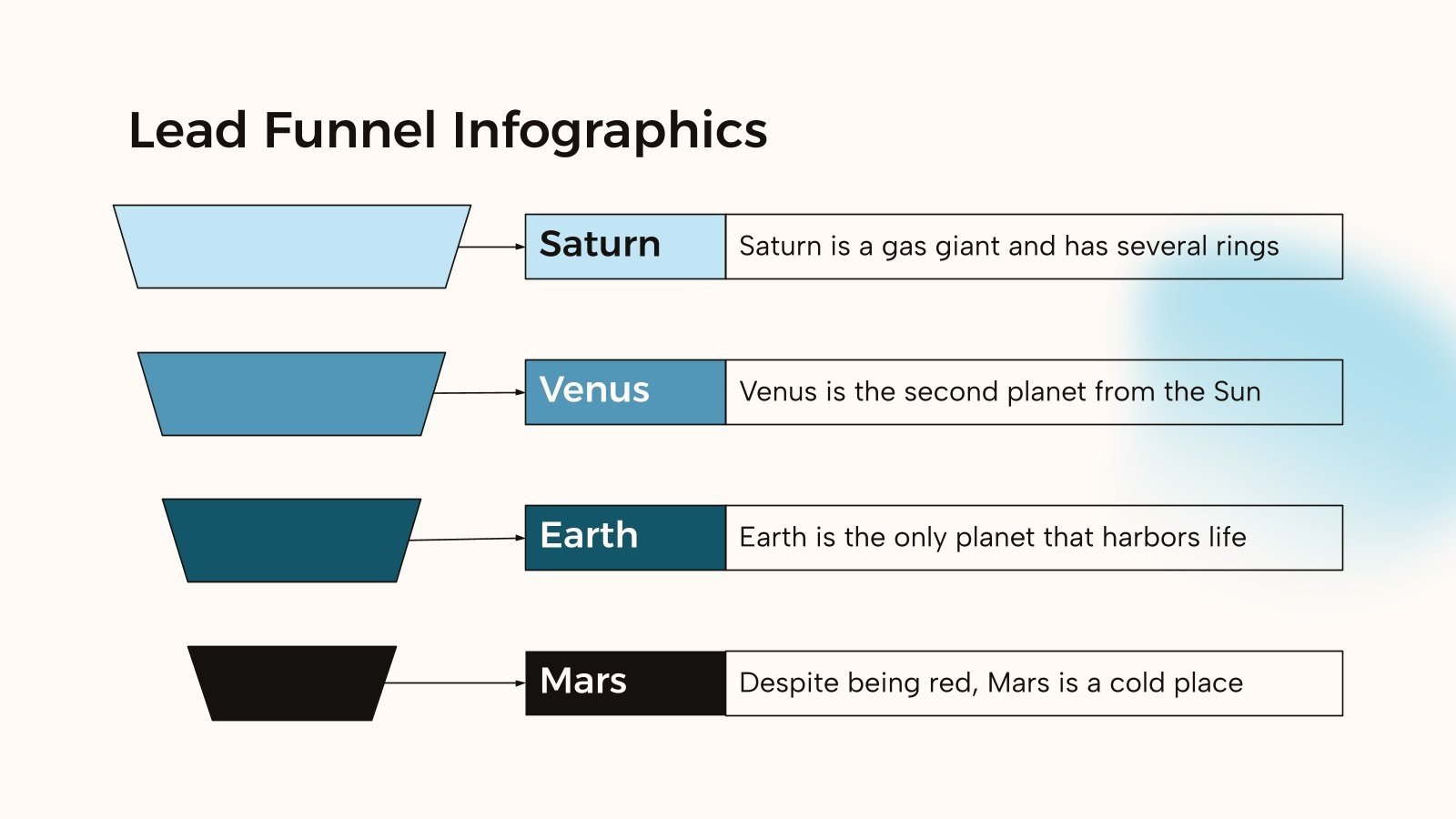 Lead Funnel Infographics

Saturn
Saturn is a gas giant and has several rings

Venus
Venus is the second planet from the Sun

Earth
Earth is the only planet that harbors life

Mars
Despite being red, Mars is a cold place