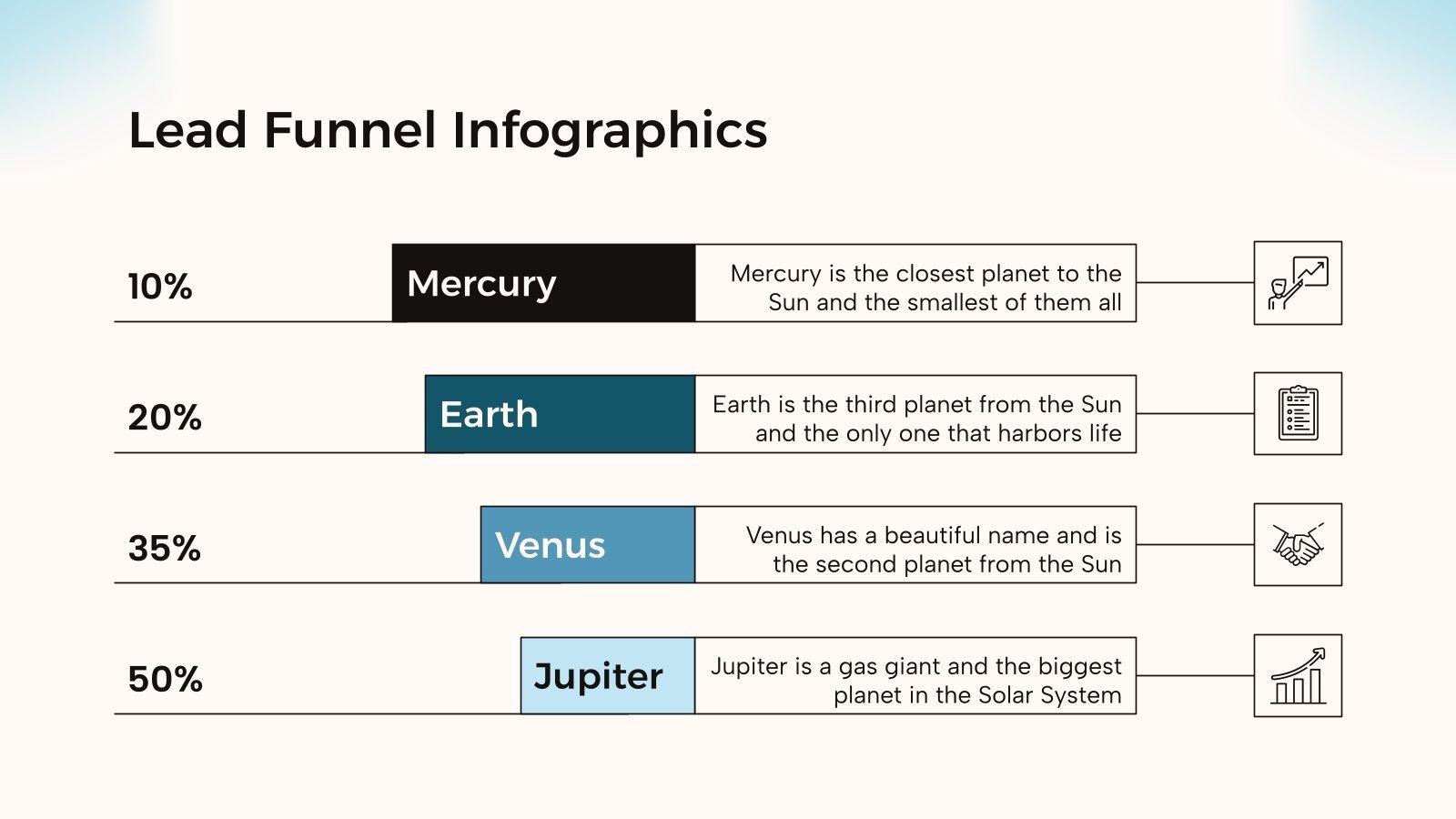 Lead Funnel Infographics

10%

Mercury

Mercury is the closest planet to the Sun and the smallest of them all

20%

Earth

Earth is the third planet from the Sun and the only one that harbors life

35%

Venus

Venus has a beautiful name and is the second planet from the Sun

50%

Jupiter

Jupiter is a gas giant and the biggest planet in the Solar System