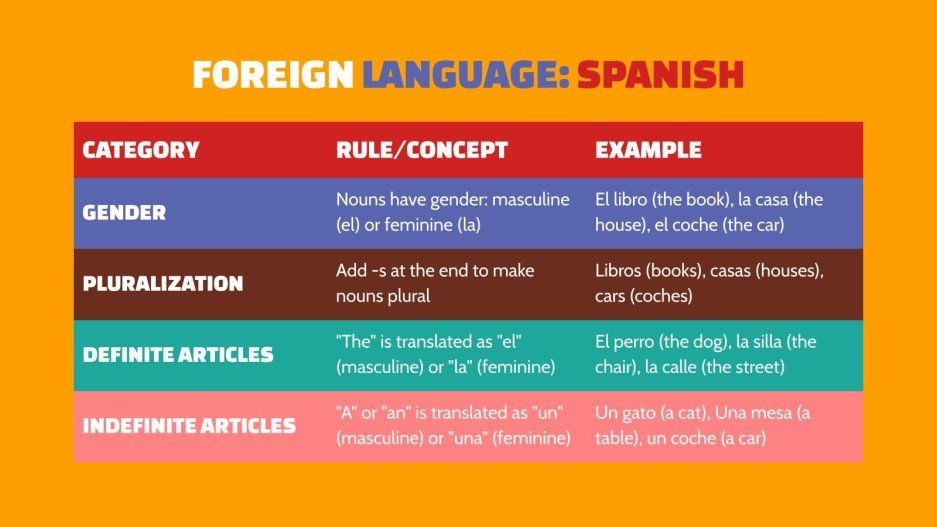 FOREIGN LANGUAGE: SPANISH

| CATEGORY | RULE/CONCEPT | EXAMPLE |
|---|---|---|
| GENDER | Nouns have gender: masculine (el) or feminine (la) | El libro (the book), la casa (the house), el coche (the car) |
| PLURALIZATION | Add -s at the end to make nouns plural | Libros (books), casas (houses), cars (coches) |
| DEFINITE ARTICLES | "The" is translated as "el" (masculine) or "la" (feminine) | El perro (the dog), la silla (the chair), la calle (the street) |
| INDEFINITE ARTICLES | "A" or "an" is translated as "un" (masculine) or "una" (feminine) | Un gato (a cat), Una mesa (a table), un coche (a car) |