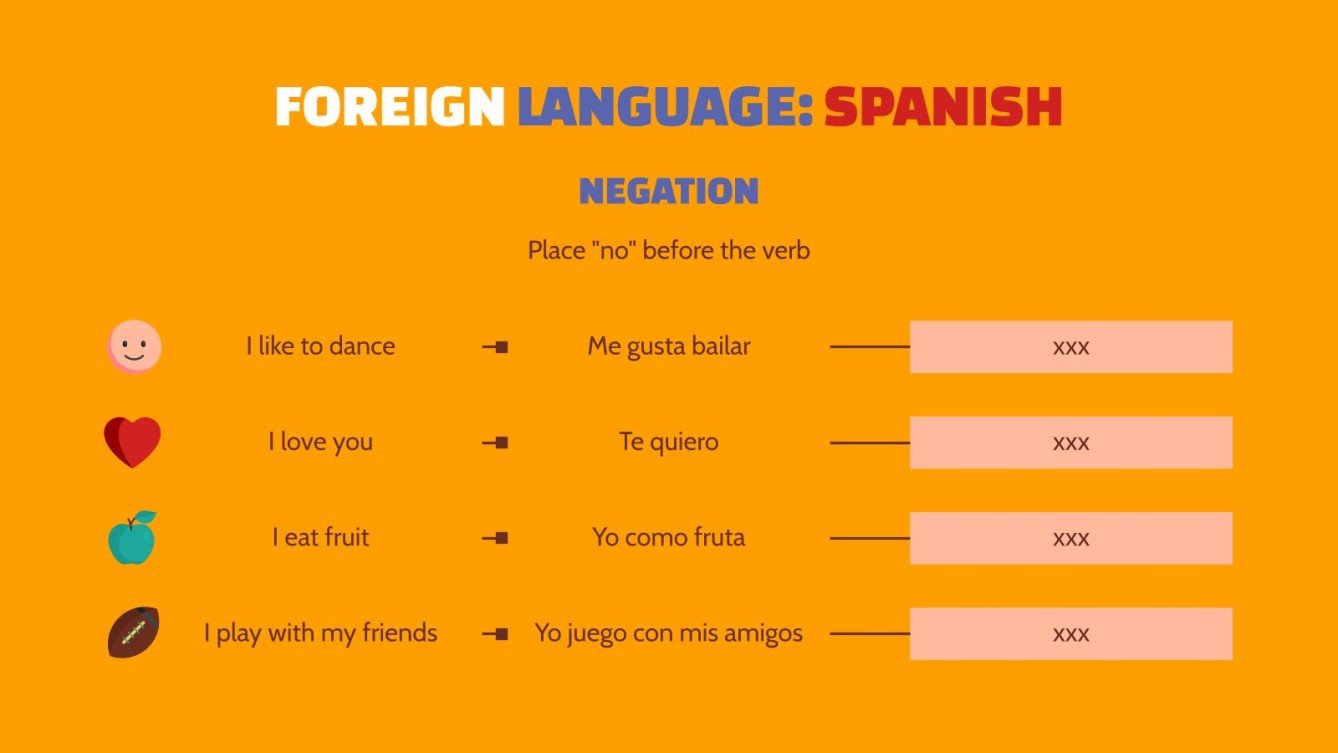 FOREIGN LANGUAGE: SPANISH

NEGATION

Place "no" before the verb

I like to dance
Me gusta bailar
xxx

I love you
Te quiero
xxx

I eat fruit
Yo como fruta
xxx

I play with my friends
Yo juego con mis amigos
xxx