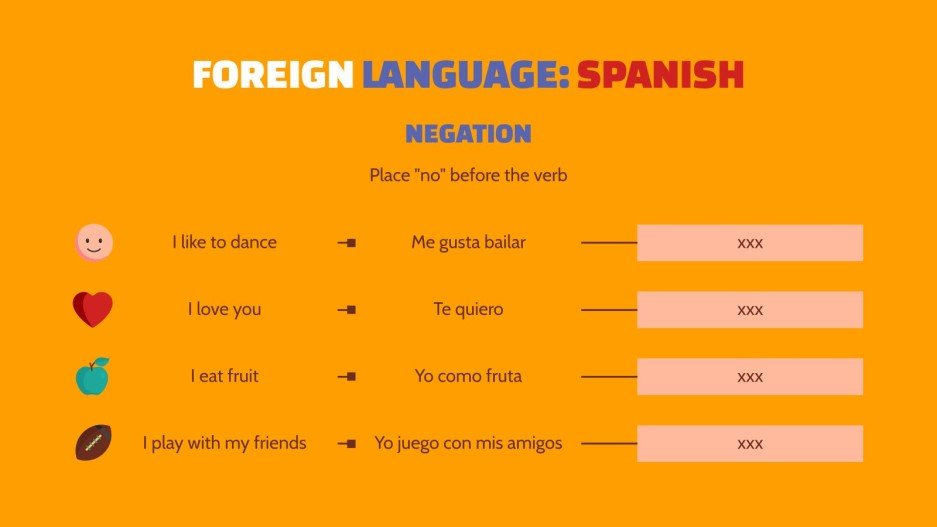 FOREIGN LANGUAGE: SPANISH

NEGATION

Place "no" before the verb

I like to dance
Me gusta bailar
xxx

I love you
Te quiero
xxx

I eat fruit
Yo como fruta
xxx

I play with my friends
Yo juego con mis amigos
xxx