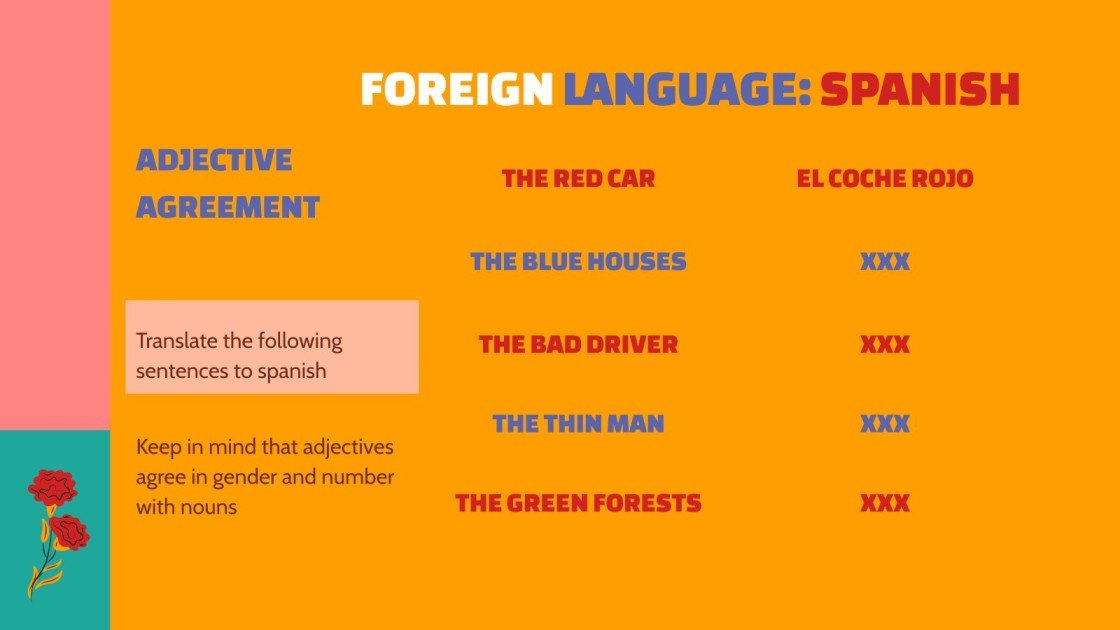 FOREIGN LANGUAGE: SPANISH

ADJECTIVE AGREEMENT

Translate the following sentences to spanish

Keep in mind that adjectives agree in gender and number with nouns

| | |
|---|---|
| THE RED CAR | EL COCHE ROJO |
| THE BLUE HOUSES | XXX |
| THE BAD DRIVER | XXX |
| THE THIN MAN | XXX |
| THE GREEN FORESTS | XXX |