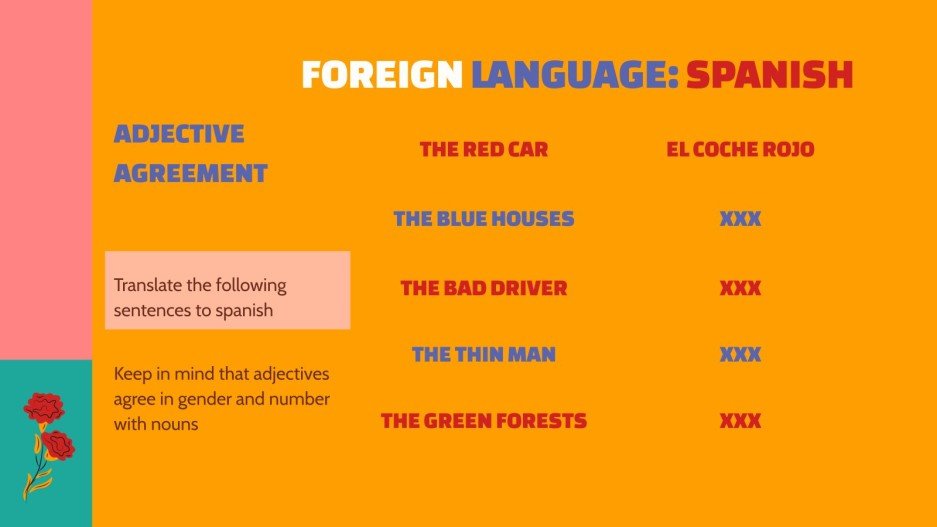 FOREIGN LANGUAGE: SPANISH

ADJECTIVE AGREEMENT

Translate the following sentences to spanish

Keep in mind that adjectives agree in gender and number with nouns

| THE RED CAR | EL COCHE ROJO |
|---|---|
| THE BLUE HOUSES | XXX |
| THE BAD DRIVER | XXX |
| THE THIN MAN | XXX |
| THE GREEN FORESTS | XXX |