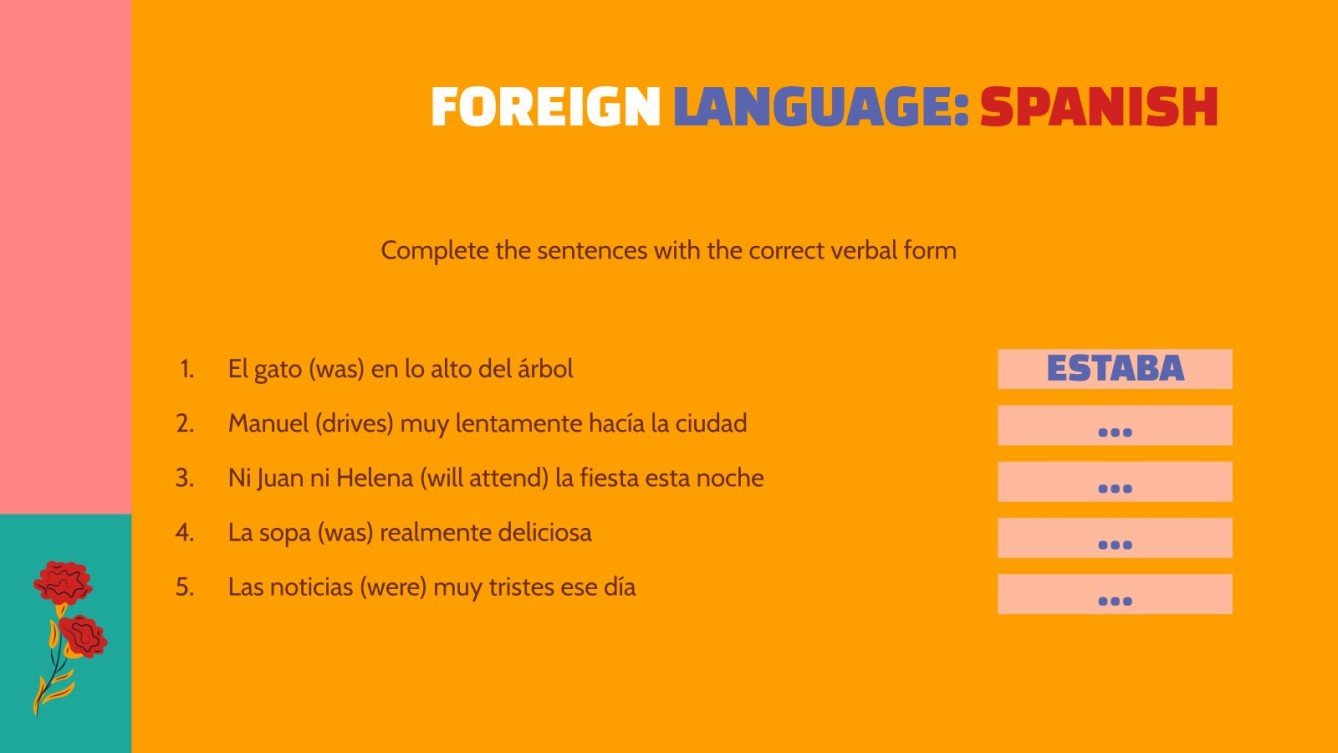 FOREIGN LANGUAGE: SPANISH

Complete the sentences with the correct verbal form

1. El gato (was) en lo alto del árbol
2. Manuel (drives) muy lentamente hacía la ciudad
3. Ni Juan ni Helena (will attend) la fiesta esta noche
4. La sopa (was) realmente deliciosa
5. Las noticias (were) muy tristes ese día

ESTABA
...
...
...
...